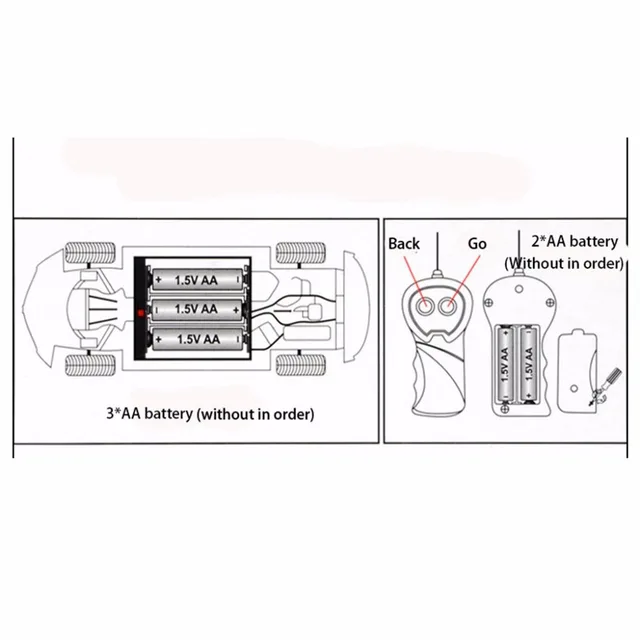 + 1.5V AA -
- 1.5V AA +
+ 1.5V AA -

3*AA battery (without in order)

Back
Go
2*AA battery
(Without in order)

1.5V AA
1.5V AA