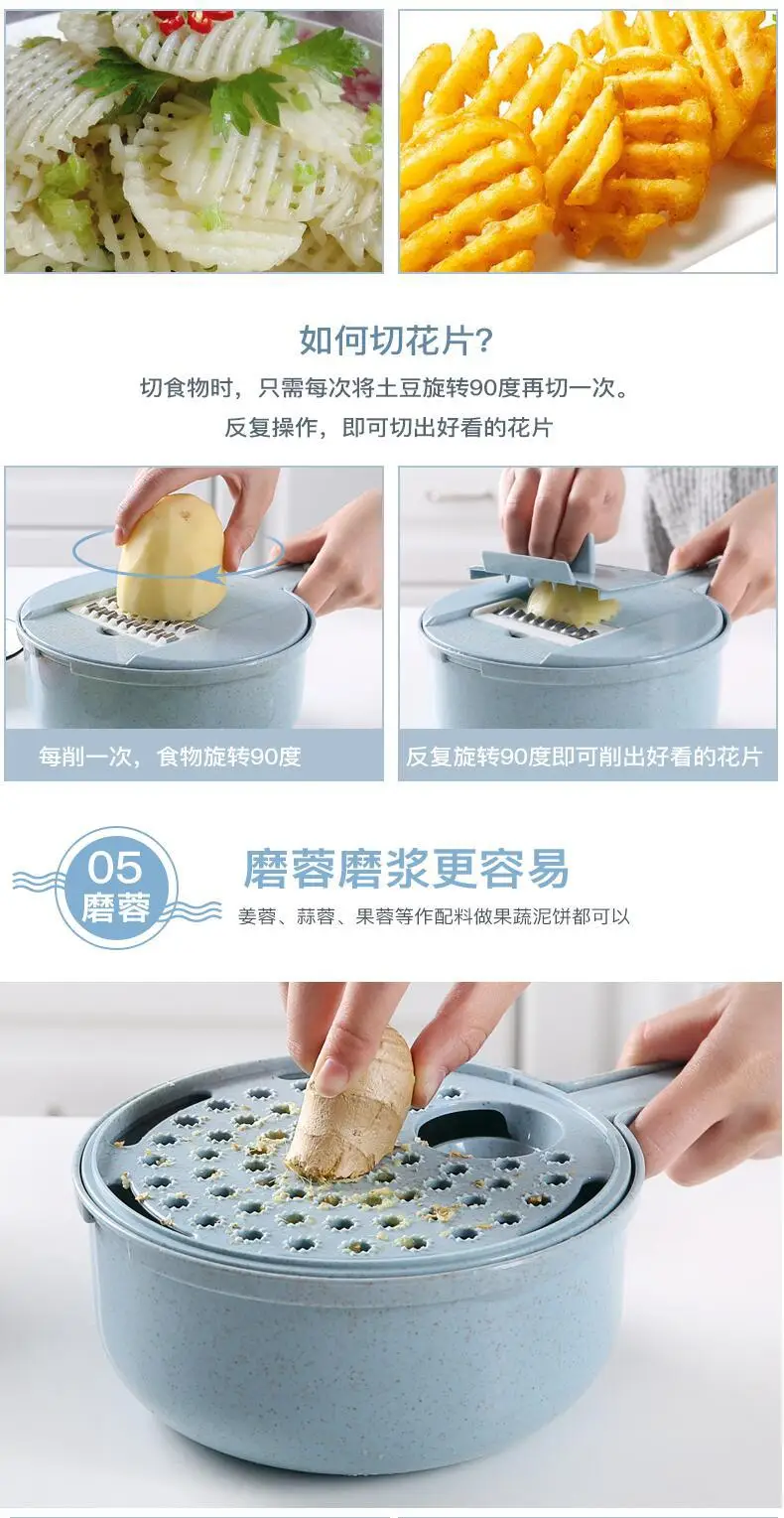 如何切花片?

切食物时，只需每次将土豆旋转90度再切一次。
反复操作，即可切出好看的花片

每削一次，食物旋转90度

反复旋转90度即可削出好看的花片

05
磨蓉

磨蓉磨浆更容易

姜蓉、蒜蓉、果蓉等作配料做果蔬泥饼都可以