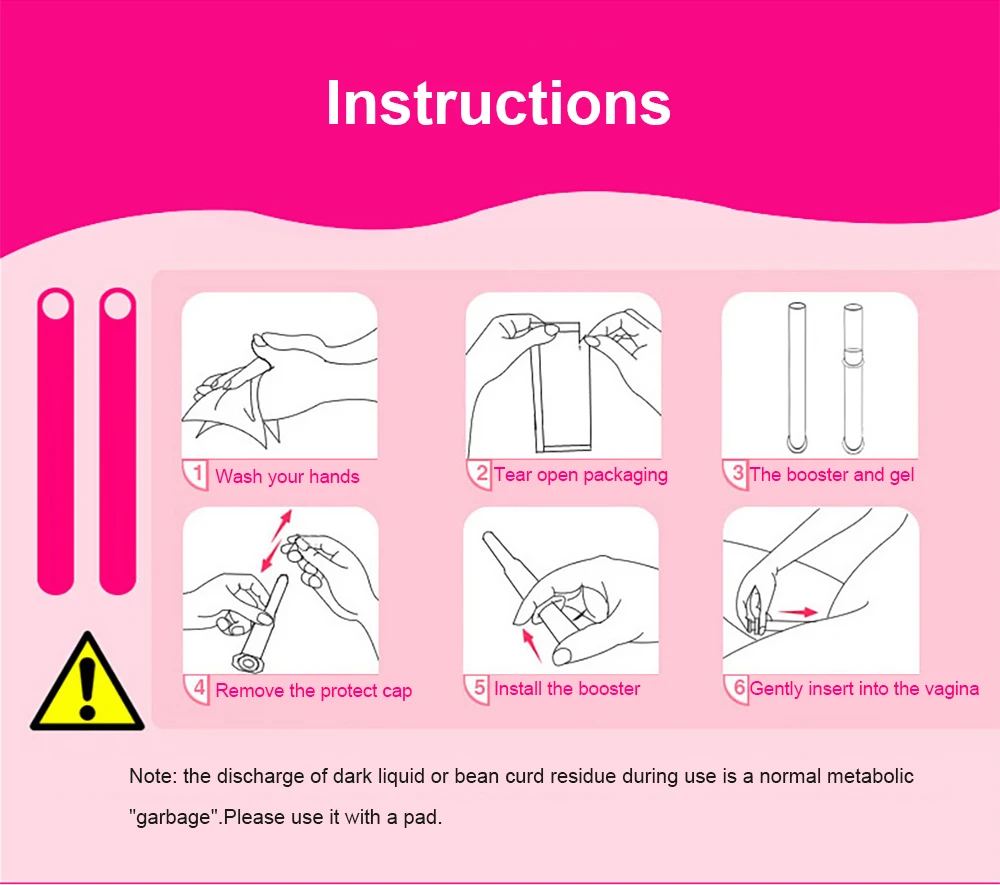 Instructions

1 Wash your hands

2 Tear open packaging

3 The booster and gel

4 Remove the protect cap

5 Install the booster

6 Gently insert into the vagina

Note: the discharge of dark liquid or bean curd residue during use is a normal metabolic "garbage".Please use it with a pad.