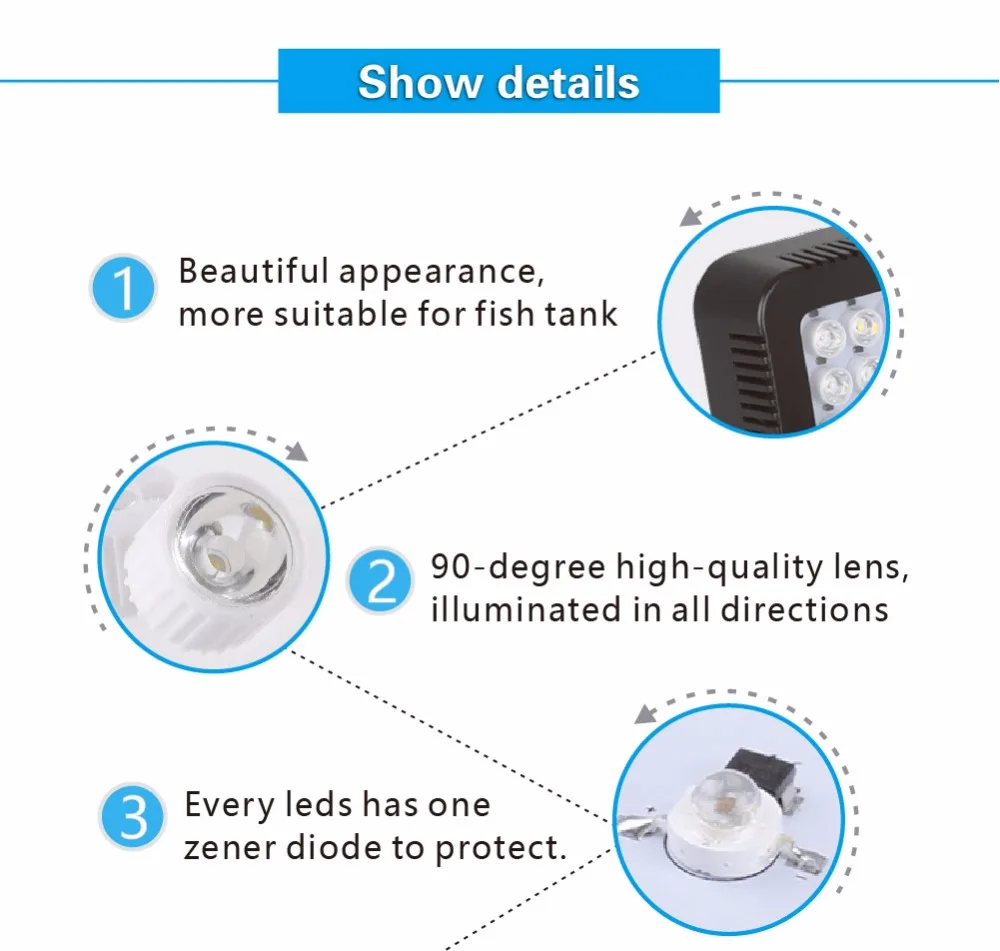 Show details

1 Beautiful appearance, more suitable for fish tank

2 90-degree high-quality lens, illuminated in all directions

3 Every leds has one zener diode to protect.