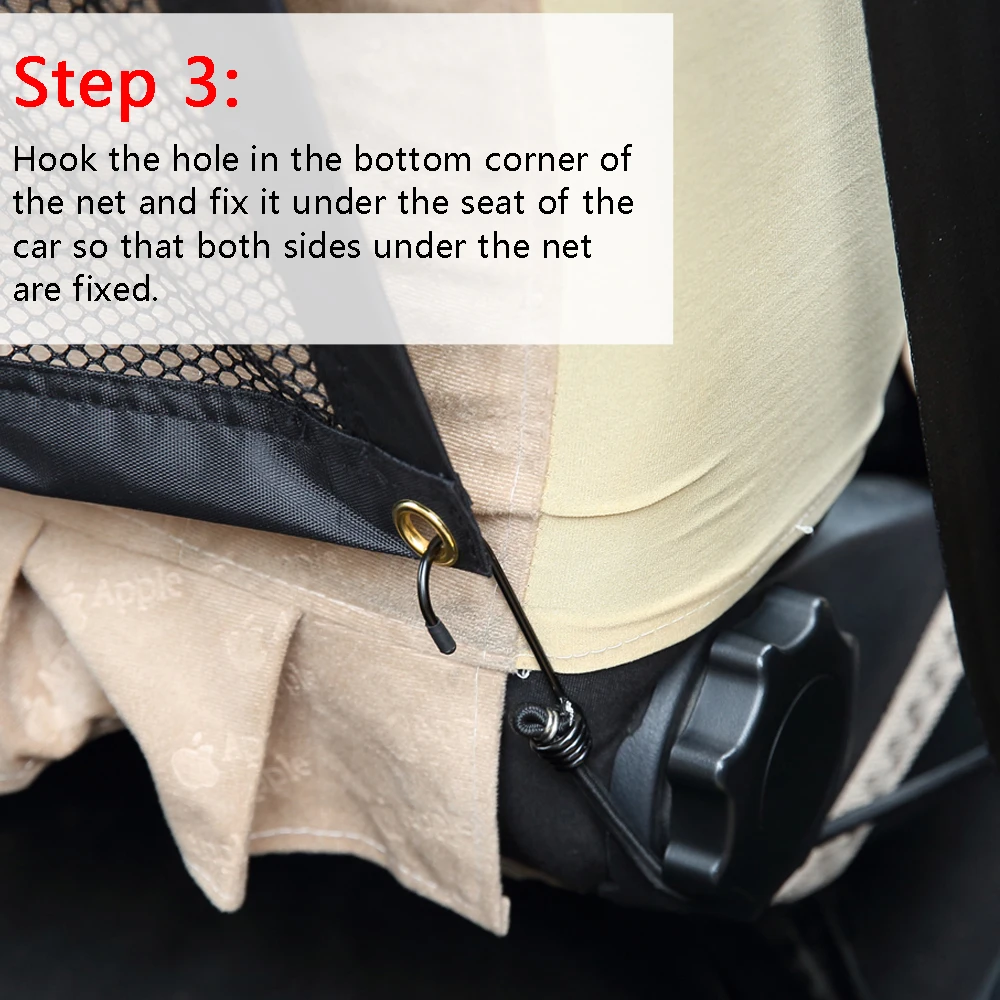 Step 3:

Hook the hole in the bottom corner of the net and fix it under the seat of the car so that both sides under the net are fixed.

Apple

Apple