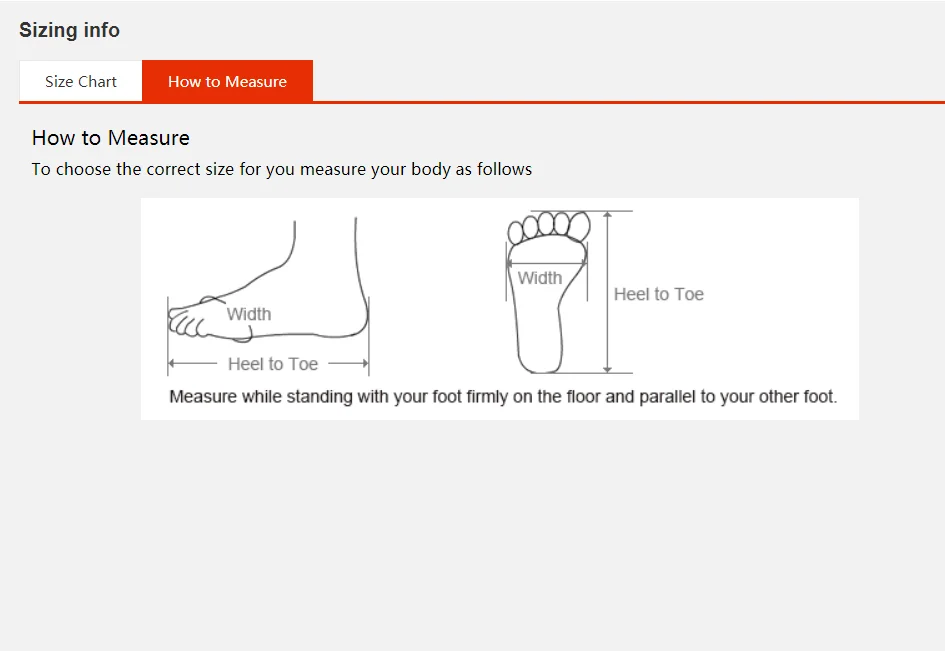 Sizing info

Size Chart
How to Measure

How to Measure

To choose the correct size for you measure your body as follows

Width
Heel to Toe
Width
Heel to Toe

Measure while standing with your foot firmly on the floor and parallel to your other foot.