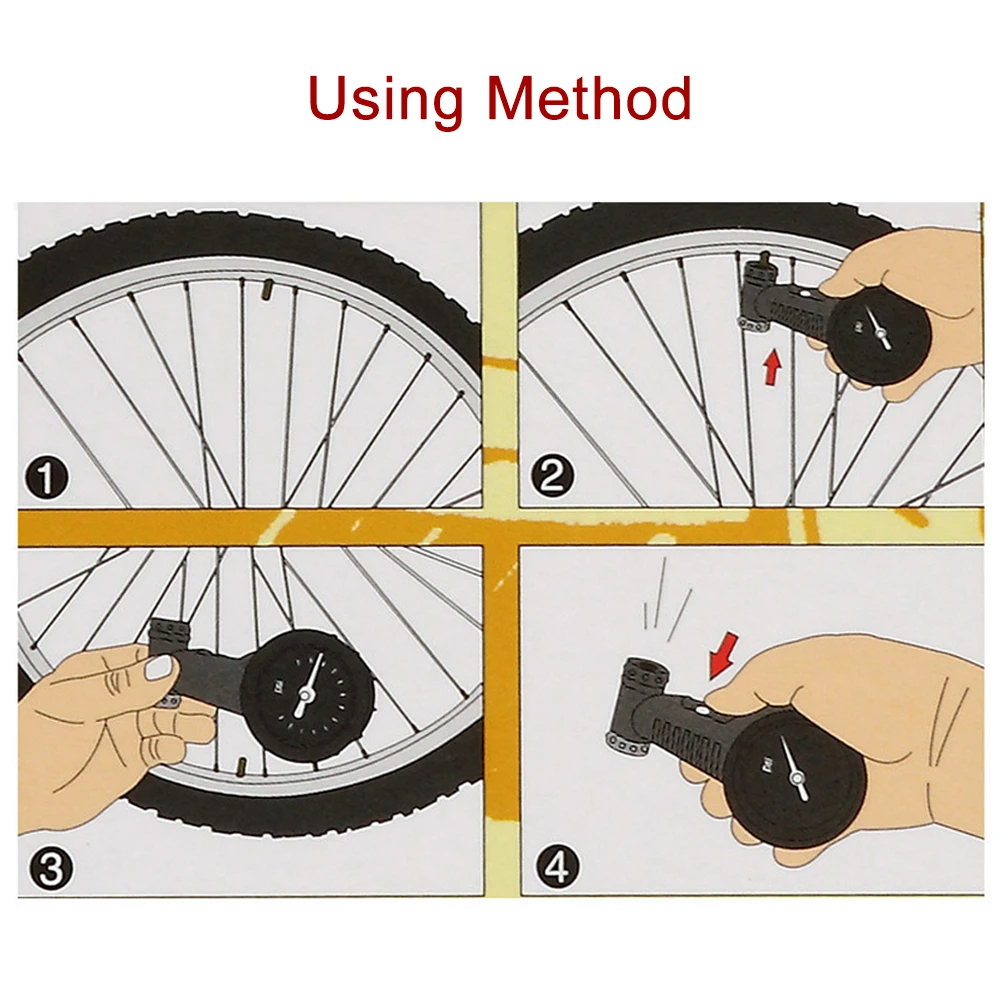 Using Method

1

2

3

4