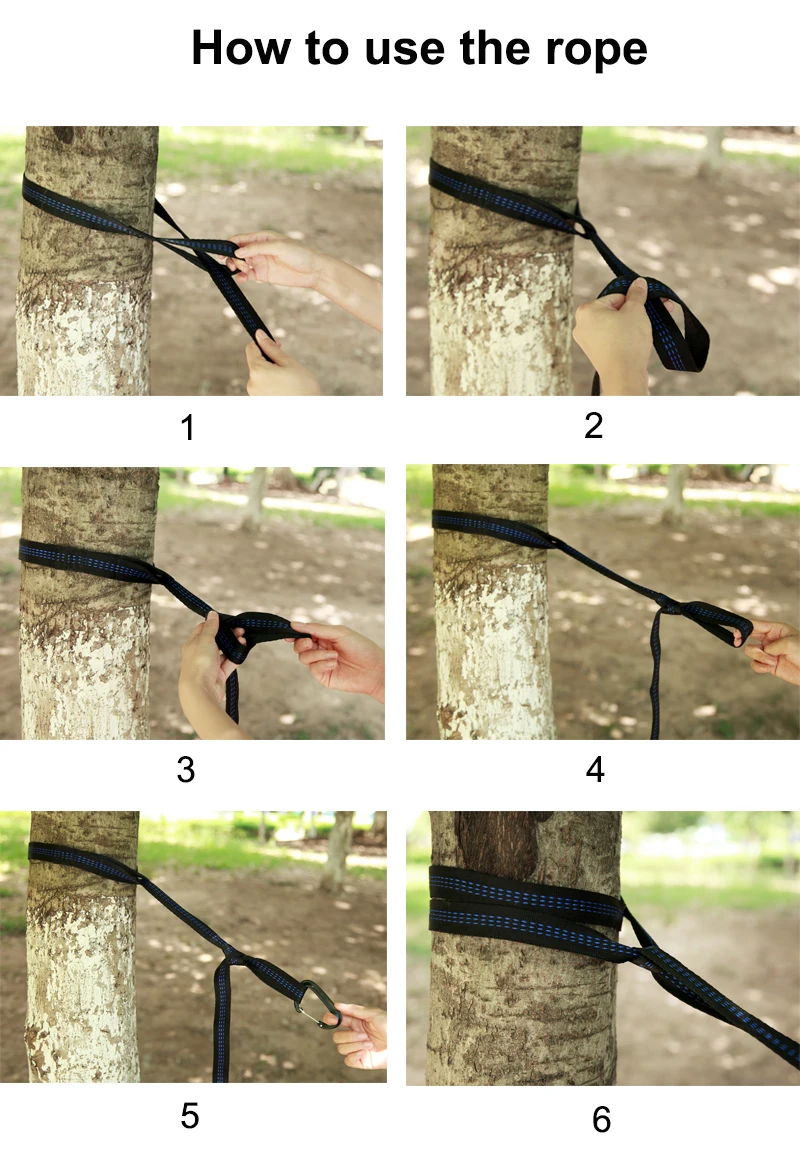 How to use the rope

1

2

3

4

5

6