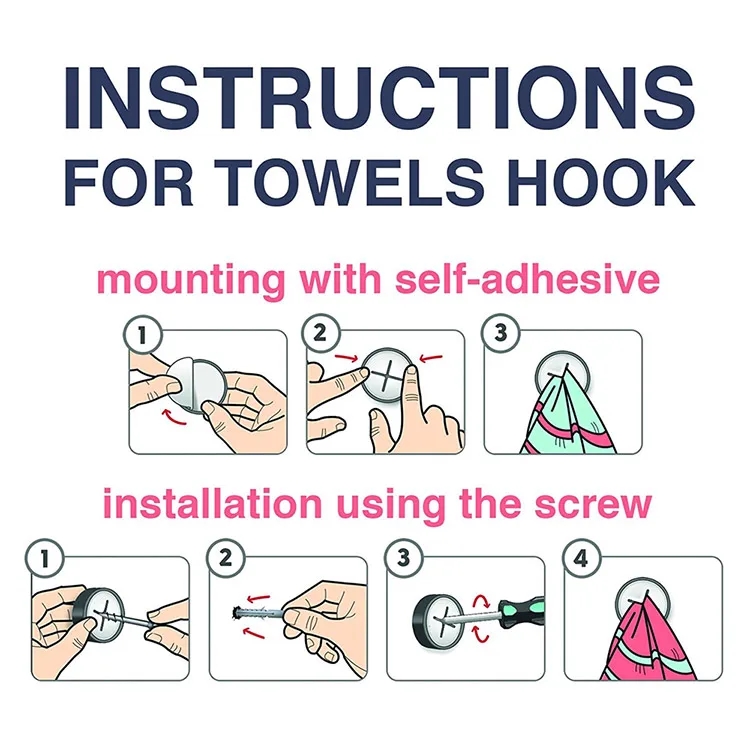 INSTRUCTIONS FOR TOWELS HOOK

mounting with self-adhesive

1

2

3

installation using the screw

1

2

3

4