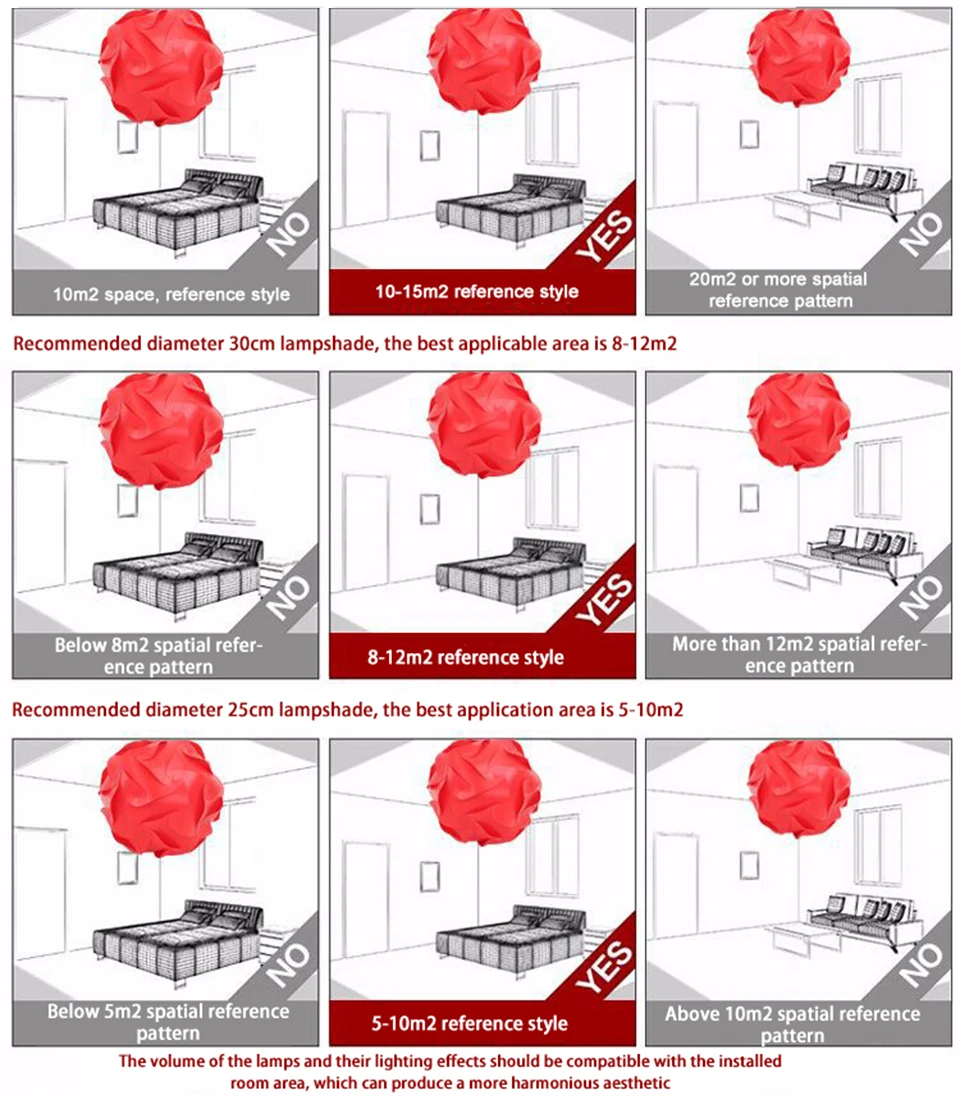 NO
10m2 space, reference style

YES
10-15m2 reference style

NO
20m2 or more spatial reference pattern

Recommended diameter 30cm lampshade, the best applicable area is 8-12m2

NO
Below 8m2 spatial reference pattern

YES
8-12m2 reference style

NO
More than 12m2 spatial reference pattern

Recommended diameter 25cm lampshade, the best application area is 5-10m2

NO
Below 5m2 spatial reference pattern

YES
5-10m2 reference style

NO
Above 10m2 spatial reference pattern

The volume of the lamps and their lighting effects should be compatible with the installed room area, which can produce a more harmonious aesthetic