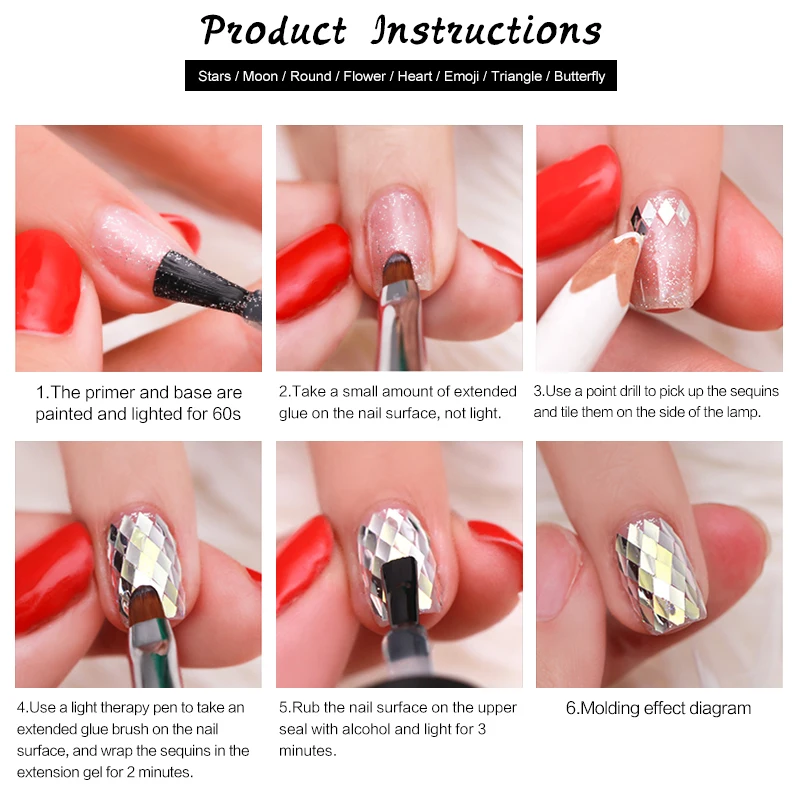 Product Instructions

Stars / Moon / Round / Flower / Heart / Emoji / Triangle / Butterfly

1.The primer and base are painted and lighted for 60s

2.Take a small amount of extended glue on the nail surface, not light.

3.Use a point drill to pick up the sequins and tile them on the side of the lamp.

4.Use a light therapy pen to take an extended glue brush on the nail surface, and wrap the sequins in the extension gel for 2 minutes.

5.Rub the nail surface on the upper seal with alcohol and light for 3 minutes.

6.Molding effect diagram