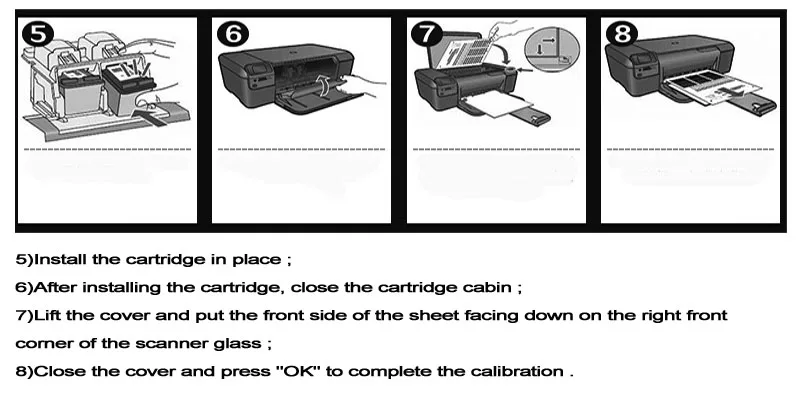 5

6

7

8

5)Install the cartridge in place ;

6)After installing the cartridge, close the cartridge cabin ;

7)Lift the cover and put the front side of the sheet facing down on the right front corner of the scanner glass ;

8)Close the cover and press "OK" to complete the calibration .