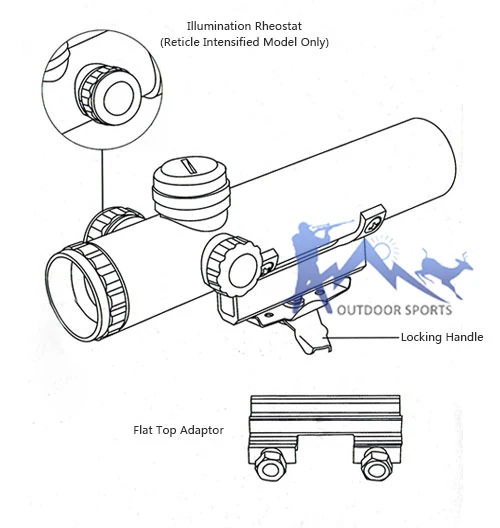 Illumination Rheostat
(Reticle Intensified Model Only)

OUTDOOR SPORTS

Locking Handle

Flat Top Adaptor