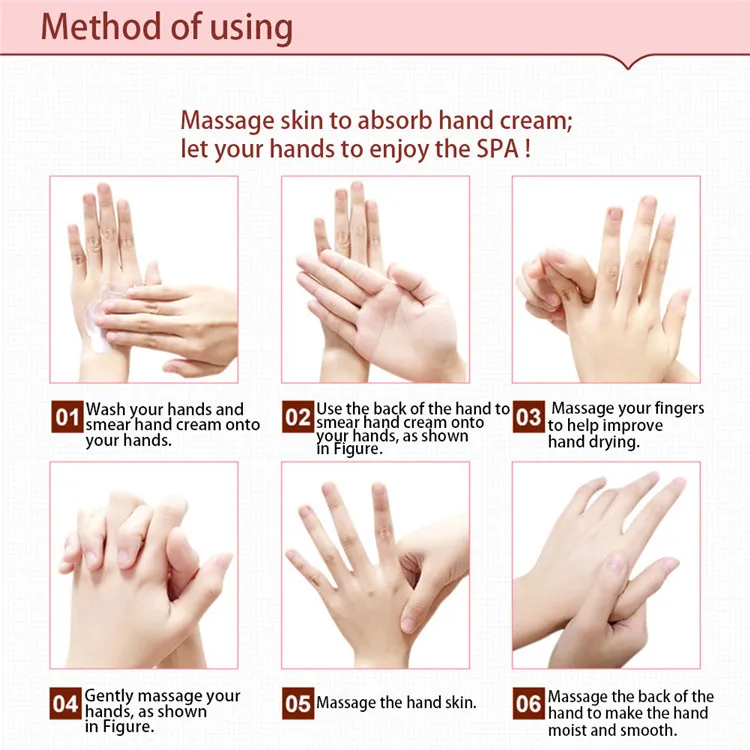 Method of using

Massage skin to absorb hand cream; let your hands to enjoy the SPA !

01 Wash your hands and smear hand cream onto your hands.

02 Use the back of the hand to smear hand cream onto your hands, as shown in Figure.

03 Massage your fingers to help improve hand drying.

04 Gently massage your hands, as shown in Figure.

05 Massage the hand skin.

06 Massage the back of the hand to make the hand moist and smooth.