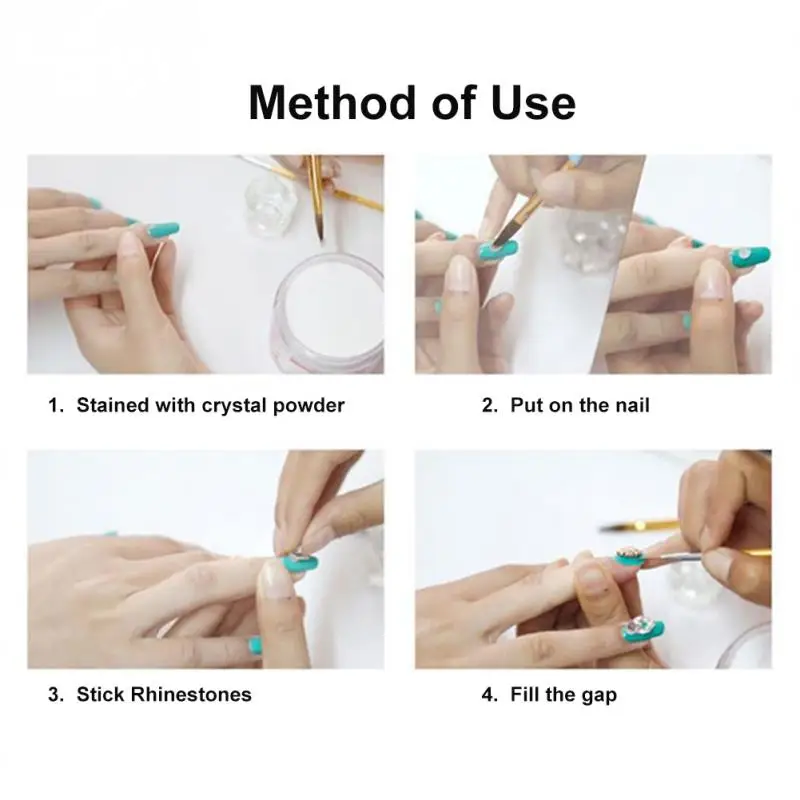 Method of Use

1. Stained with crystal powder

2. Put on the nail

3. Stick Rhinestones

4. Fill the gap