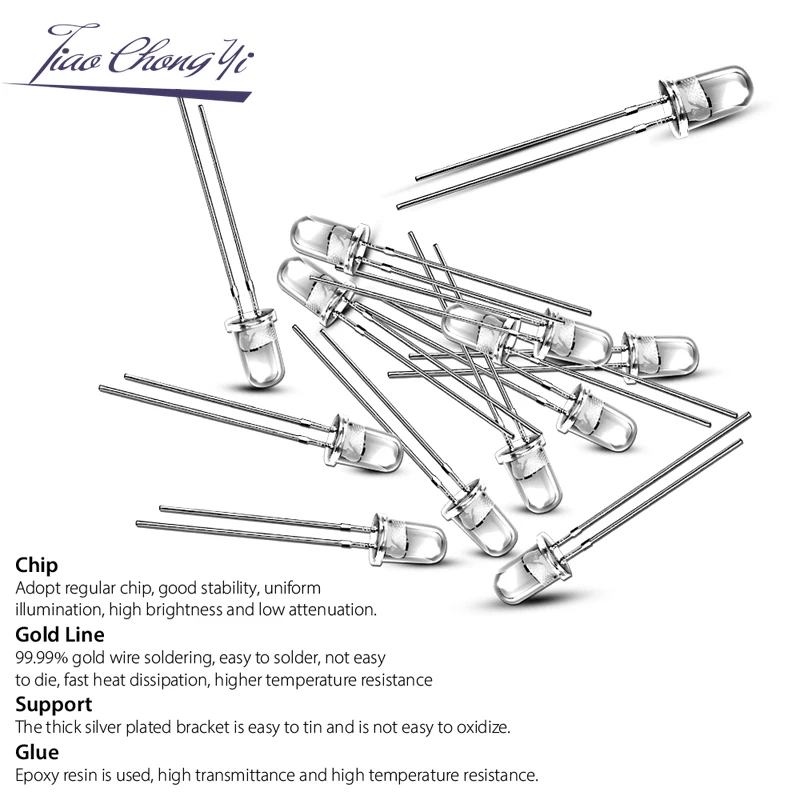 Jiao Chong Yi

Chip
Adopt regular chip, good stability, uniform illumination, high brightness and low attenuation.

Gold Line
99.99% gold wire soldering, easy to solder, not easy to die, fast heat dissipation, higher temperature resistance

Support
The thick silver plated bracket is easy to tin and is not easy to oxidize.

Glue
Epoxy resin is used, high transmittance and high temperature resistance.