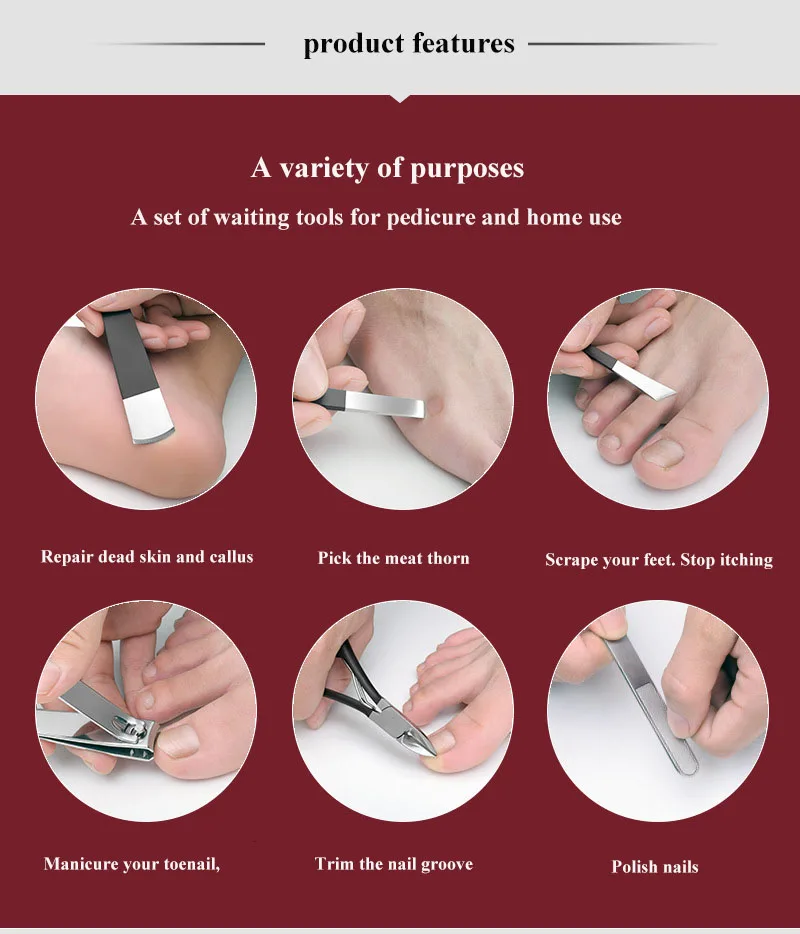 product features

A variety of purposes

A set of waiting tools for pedicure and home use

Repair dead skin and callus

Pick the meat thorn

Scrape your feet. Stop itching

Manicure your toenail,

Trim the nail groove

Polish nails