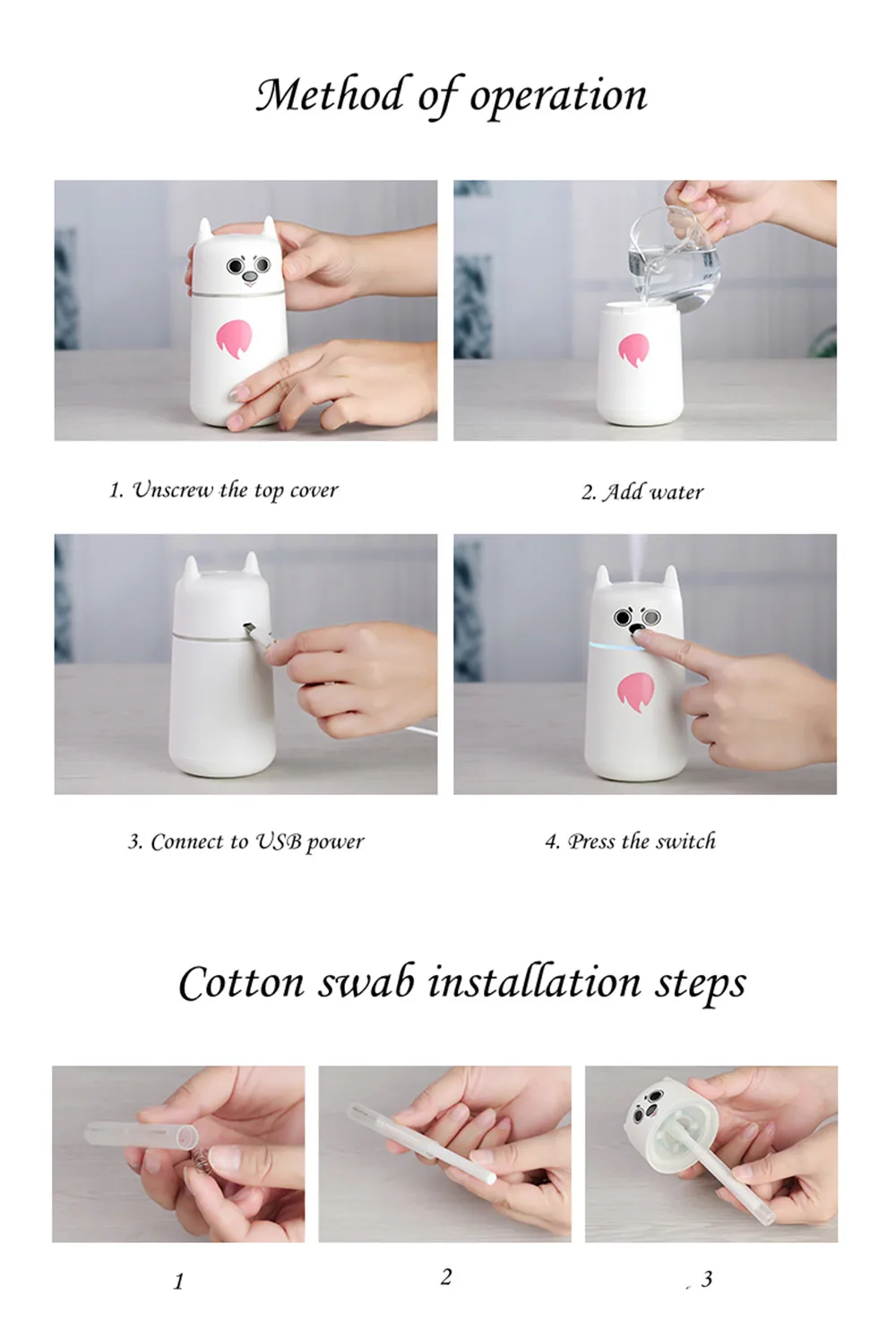 Method of operation

1. Unscrew the top cover

2. Add water

3. Connect to USB power

4. Press the switch

Cotton swab installation steps

1

2

3