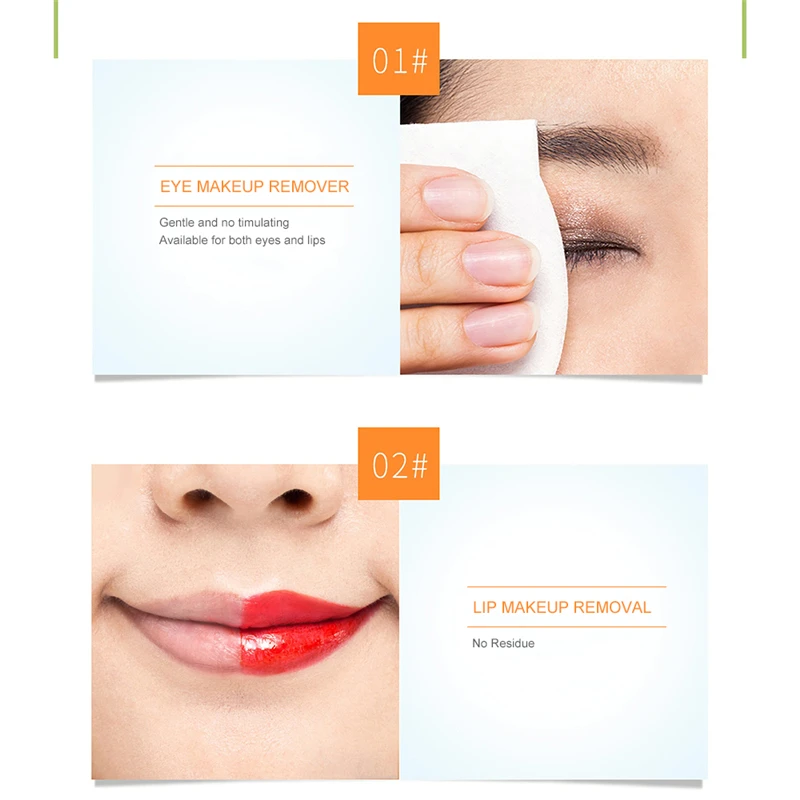 01#

EYE MAKEUP REMOVER

Gentle and no timulating
Available for both eyes and lips

02#

LIP MAKEUP REMOVAL

No Residue