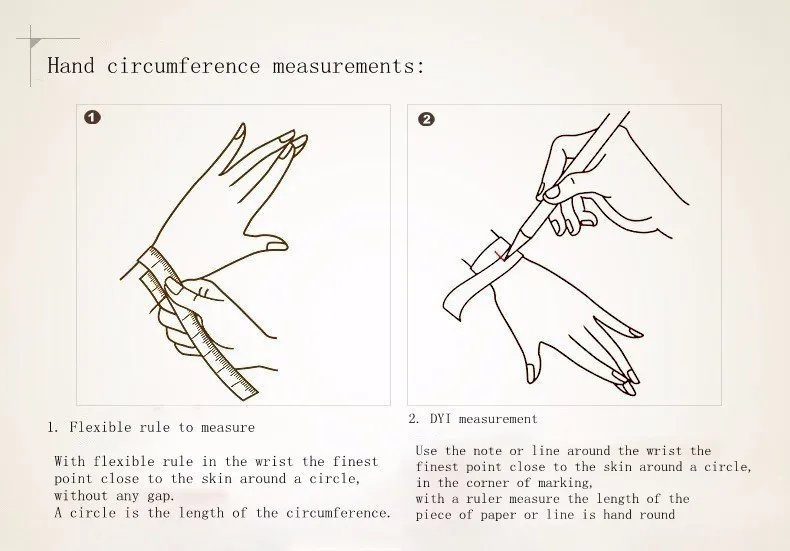 Hand circumference measurements:

1

2

1. Flexible rule to measure

With flexible rule in the wrist the finest point close to the skin around a circle, without any gap.
A circle is the length of the circumference.

2. DYI measurement

Use the note or line around the wrist the finest point close to the skin around a circle, in the corner of marking,
with a ruler measure the length of the piece of paper or line is hand round