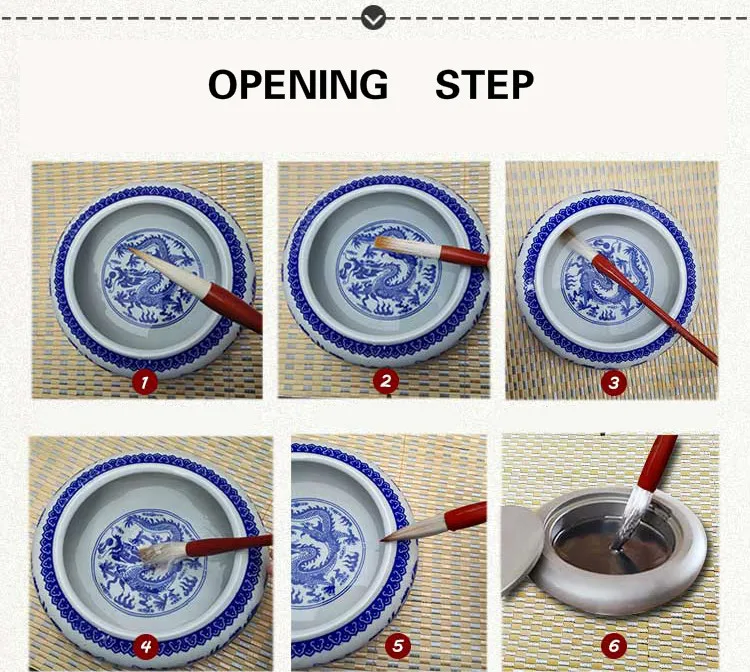 OPENING STEP

1

2

3

4

5

6