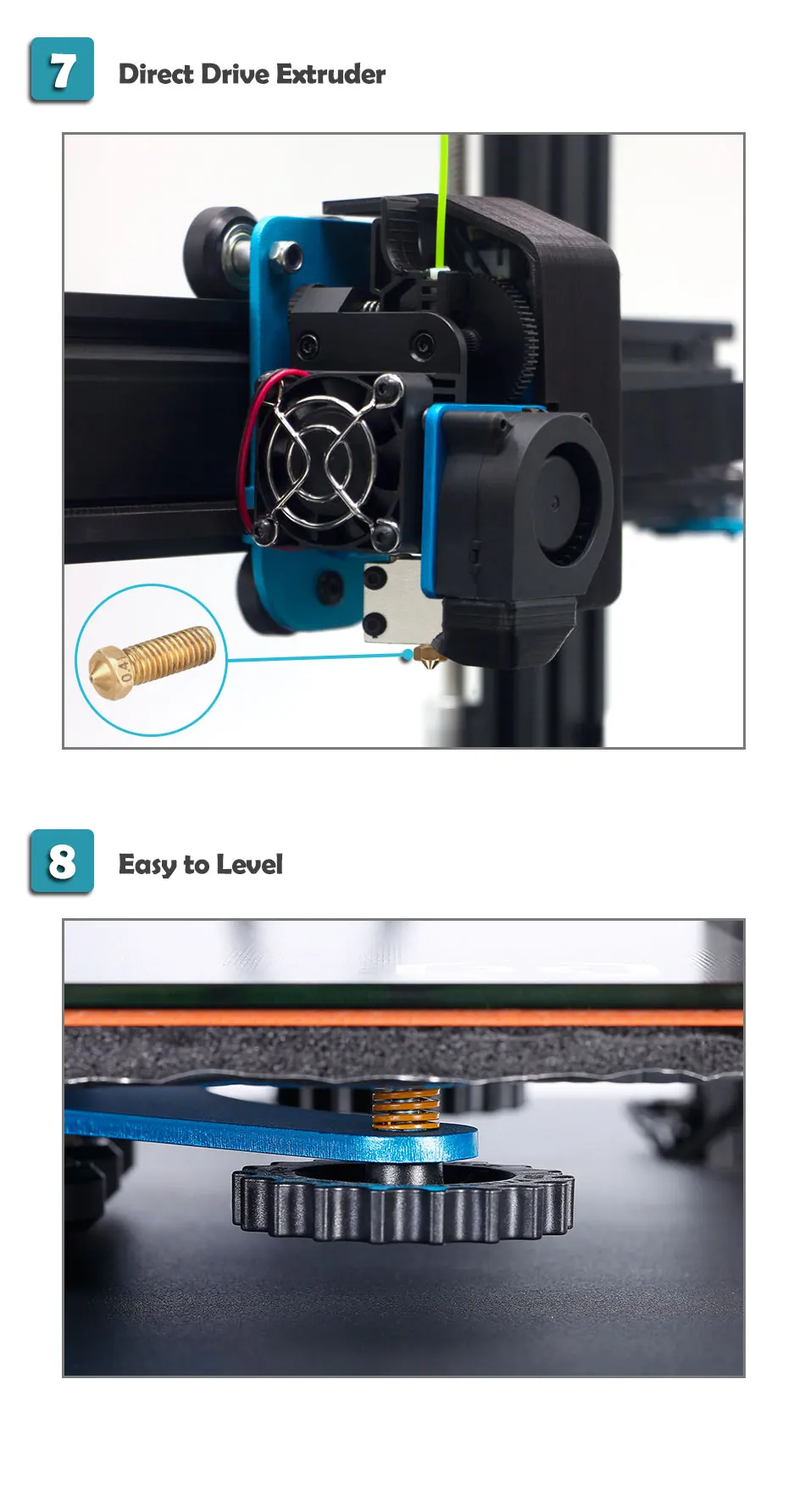 7 Direct Drive Extruder

0.4

8 Easy to Level