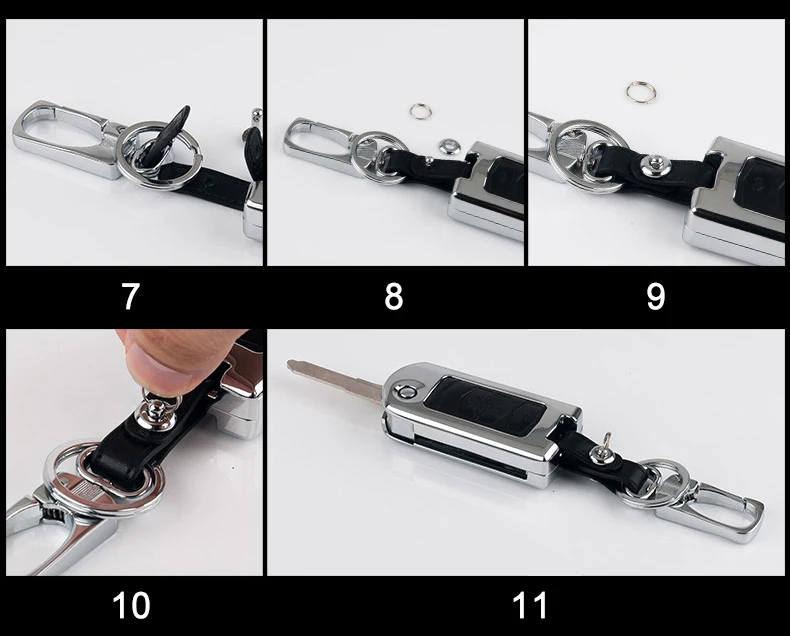 7

8

9

10

11