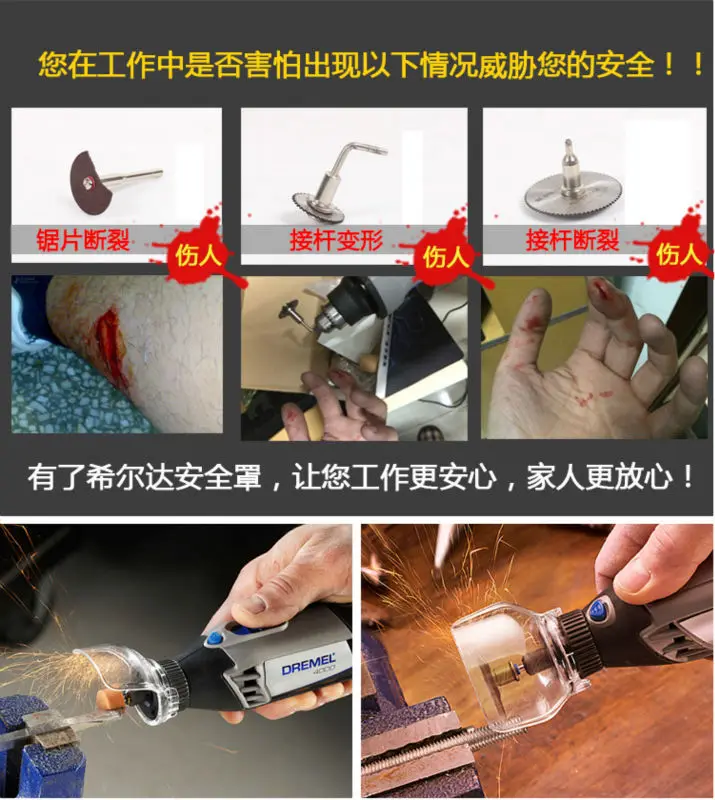 您在工作中是否害怕出现以下情况威胁您的安全！！

锯片断裂 伤人

接杆变形 伤人

接杆断裂 伤人

有了希尔达安全罩，让您工作更安心，家人更放心！

DREMEL
4000