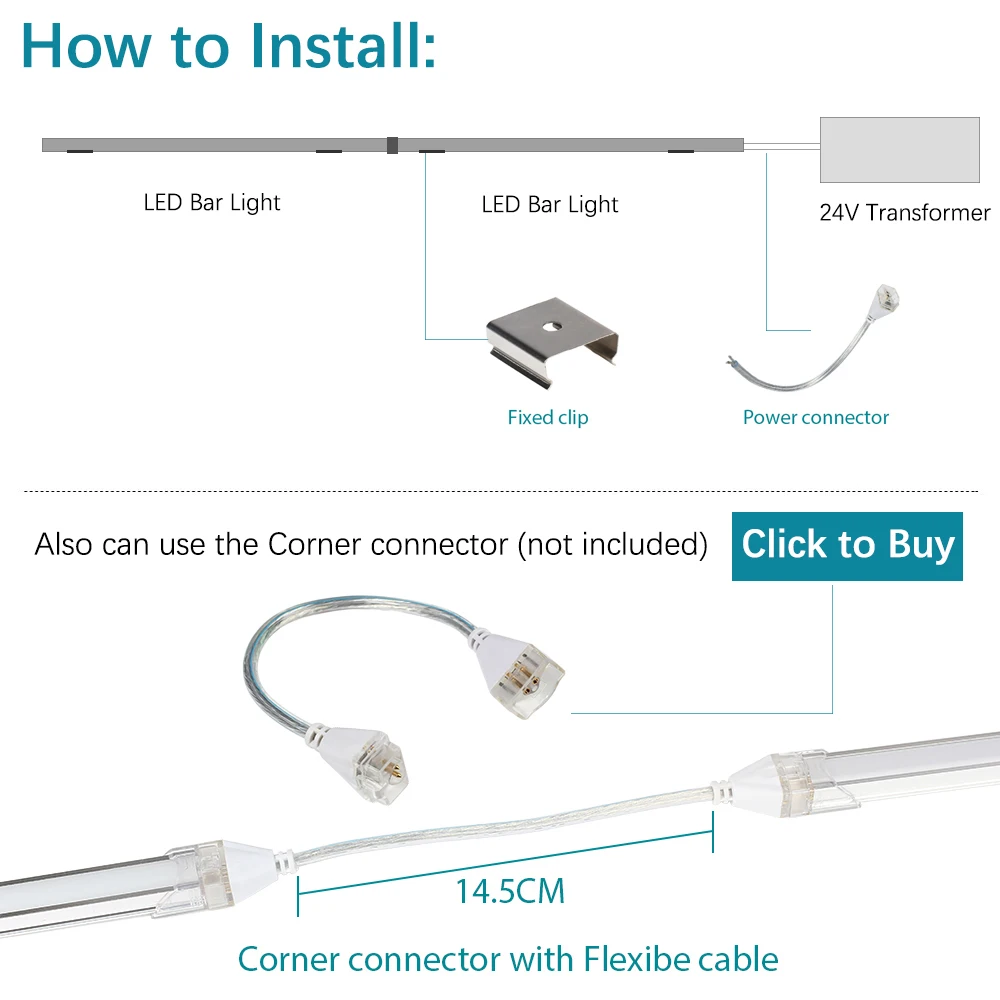 How to Install:

LED Bar Light

LED Bar Light

24V Transformer

Fixed clip

Power connector

Also can use the Corner connector (not included)

Click to Buy

14.5CM

Corner connector with Flexibe cable