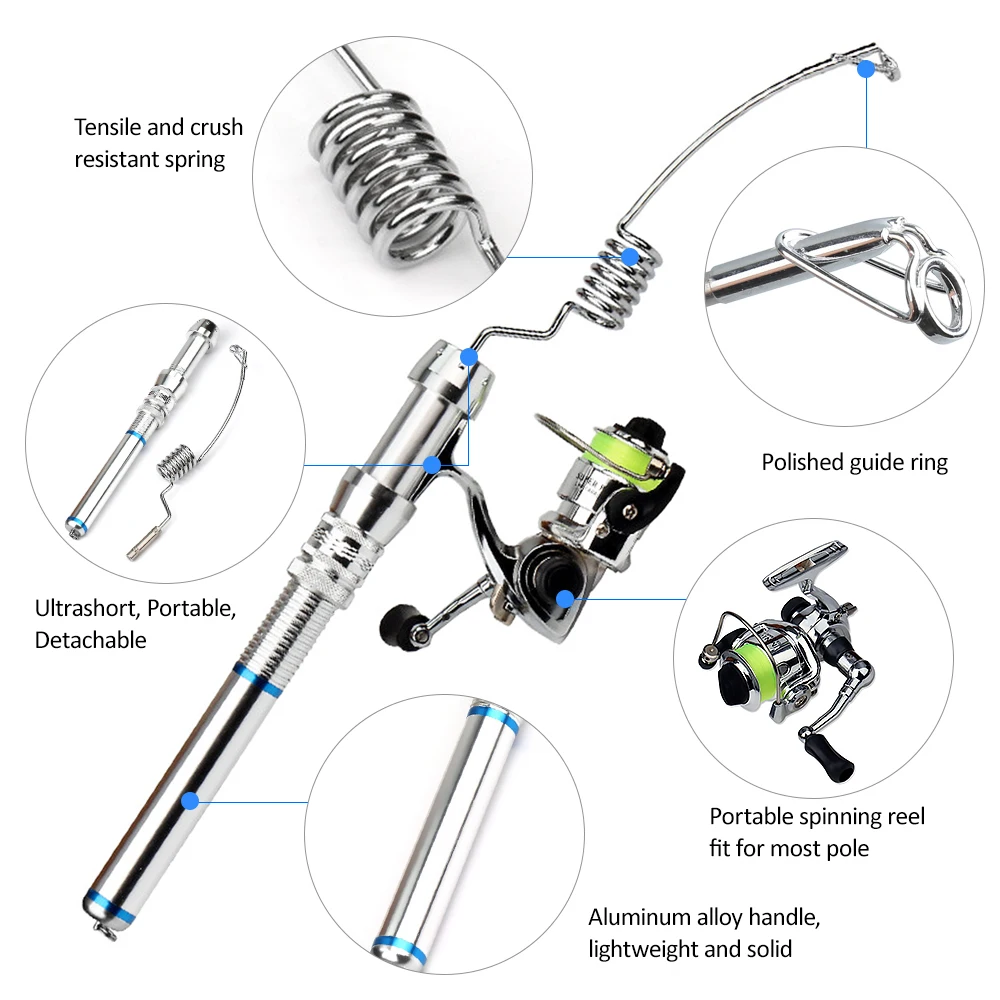 Tensile and crush resistant spring

Polished guide ring

Ultrashort, Portable, Detachable

Portable spinning reel fit for most pole

Aluminum alloy handle, lightweight and solid