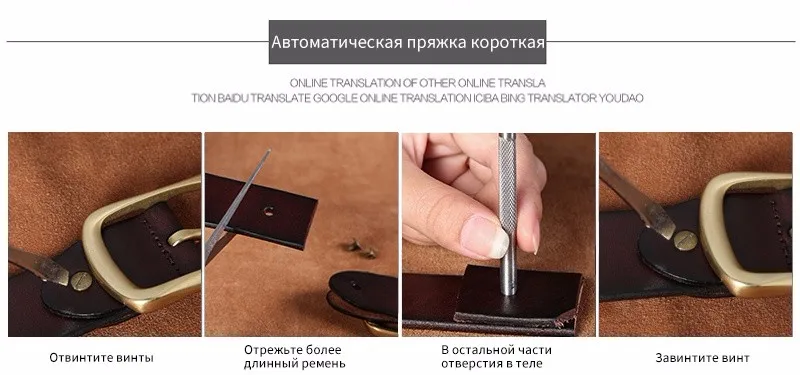 Автоматическая пряжка короткая

ONLINE TRANSLATION OF OTHER ONLINE TRANSLA TION BAIDU TRANSLATE GOOGLE ONLINE TRANSLATION ICIBA BING TRANSLATOR YOUDAO

Отвинтите винты

Отрежьте более длинный ремень

В остальной части отверстия в теле

Завинтите винт