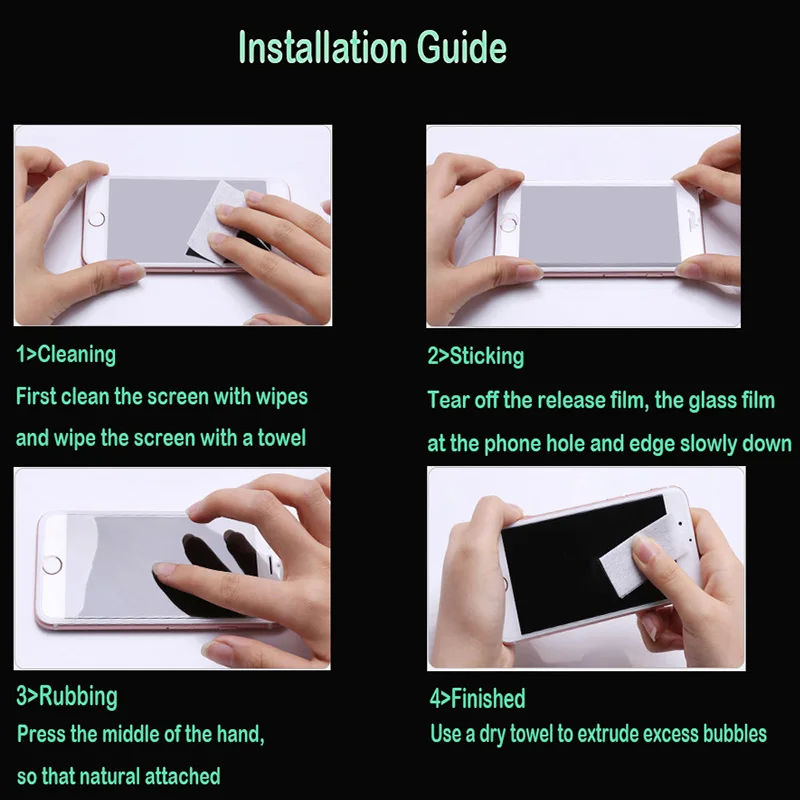 Installation Guide

1>Cleaning
First clean the screen with wipes and wipe the screen with a towel

2>Sticking
Tear off the release film, the glass film at the phone hole and edge slowly down

3>Rubbing
Press the middle of the hand, so that natural attached

4>Finished
Use a dry towel to extrude excess bubbles