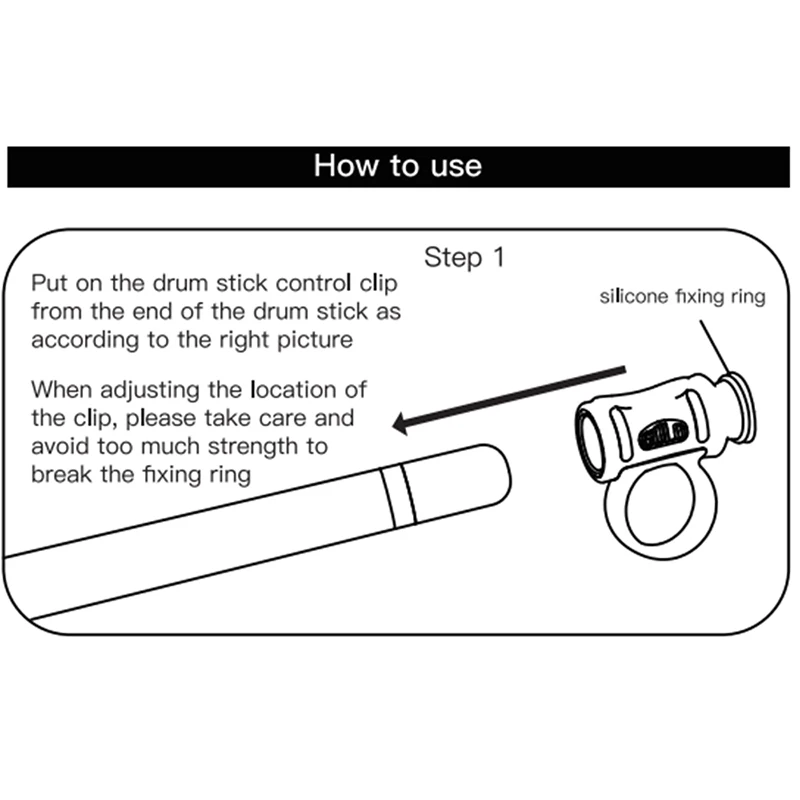 How to use

Step 1

Put on the drum stick control clip from the end of the drum stick as according to the right picture

When adjusting the location of the clip, please take care and avoid too much strength to break the fixing ring

silicone fixing ring