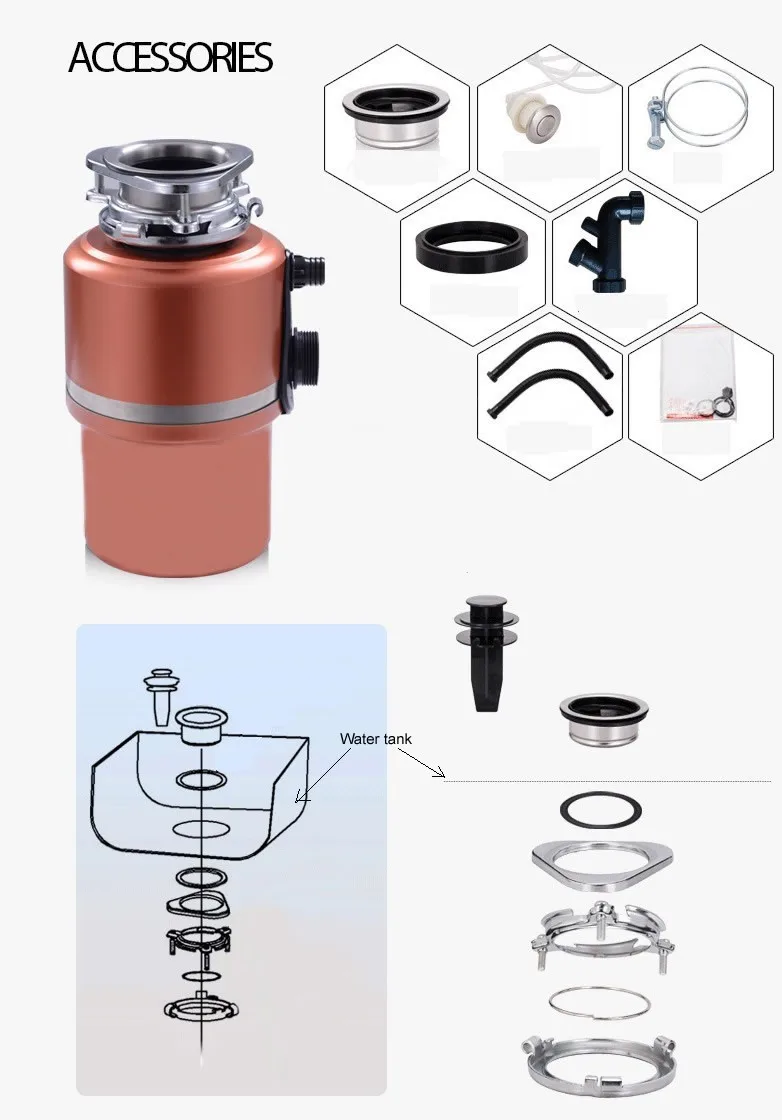 ACCESSORIES

Water tank