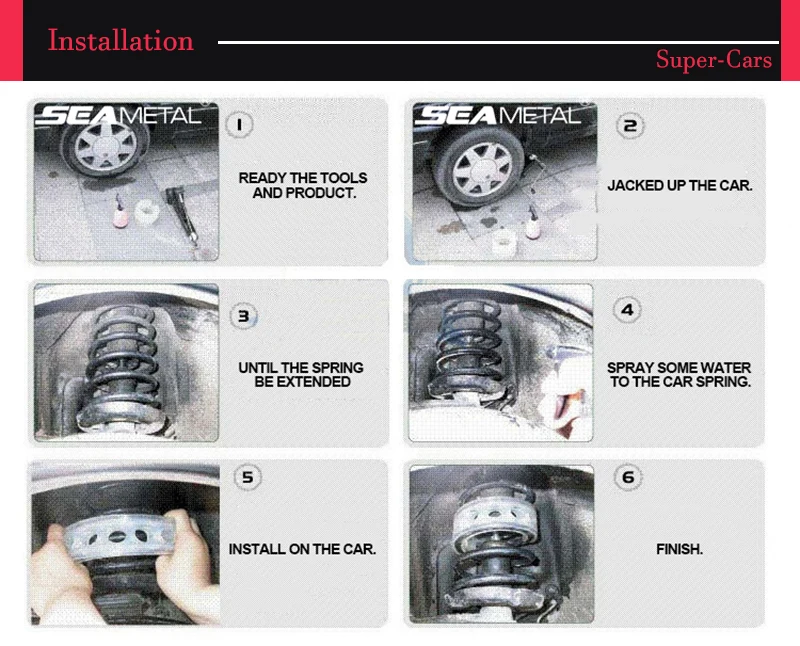 Installation

Super-Cars

SEAMETAL

1

READY THE TOOLS AND PRODUCT.

SEAMETAL

2

JACKED UP THE CAR.

3

UNTIL THE SPRING BE EXTENDED

4

SPRAY SOME WATER TO THE CAR SPRING.

5

INSTALL ON THE CAR.

6

FINISH.