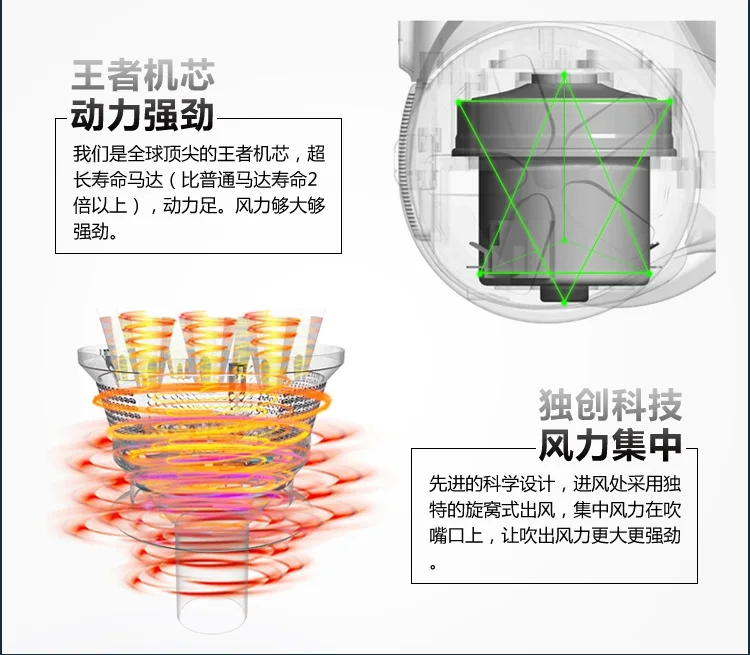 王者机芯
动力强劲

我们是全球顶尖的王者机芯，超长寿命马达（比普通马达寿命2倍以上），动力足。风力够大够强劲。

独创科技
风力集中

先进的科学设计，进风处采用独特的旋窝式出风，集中风力在吹嘴口上，让吹出风力更大更强劲。