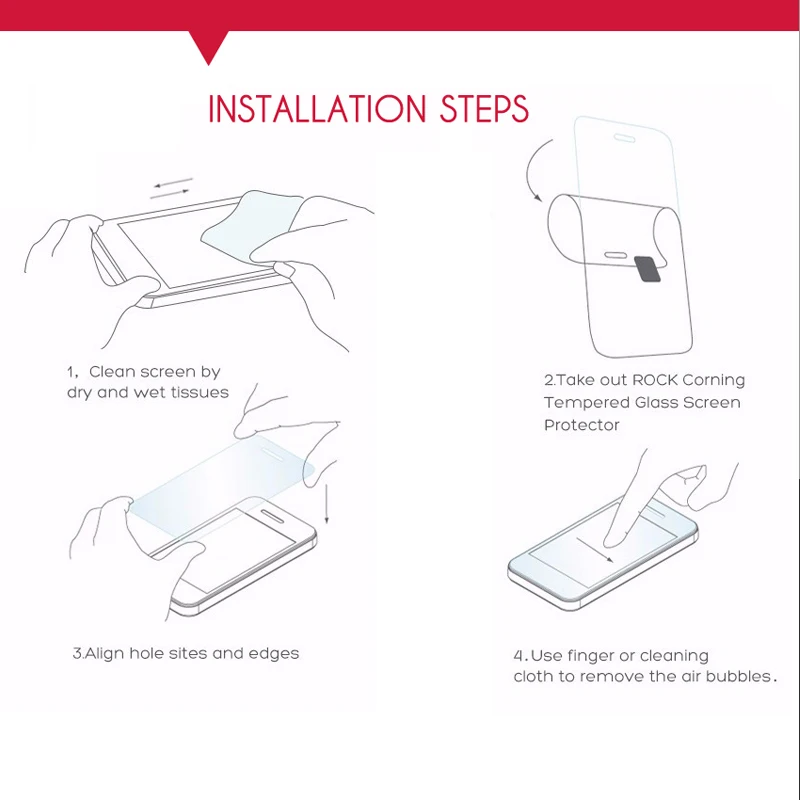 INSTALLATION STEPS

1, Clean screen by dry and wet tissues

2.Take out ROCK Corning Tempered Glass Screen Protector

3.Align hole sites and edges

4.Use finger or cleaning cloth to remove the air bubbles.