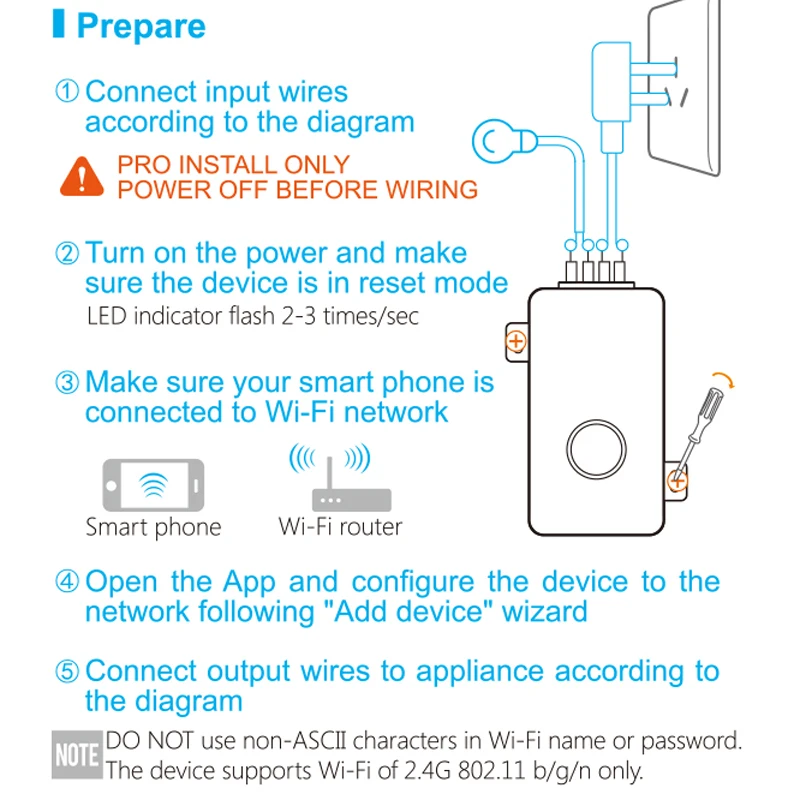 Prepare

① Connect input wires according to the diagram

PRO INSTALL ONLY
POWER OFF BEFORE WIRING

② Turn on the power and make sure the device is in reset mode
LED indicator flash 2-3 times/sec

③ Make sure your smart phone is connected to Wi-Fi network

Smart phone
Wi-Fi router

④ Open the App and configure the device to the network following "Add device" wizard

⑤ Connect output wires to appliance according to the diagram

NOTE DO NOT use non-ASCII characters in Wi-Fi name or password.
The device supports Wi-Fi of 2.4G 802.11 b/g/n only.