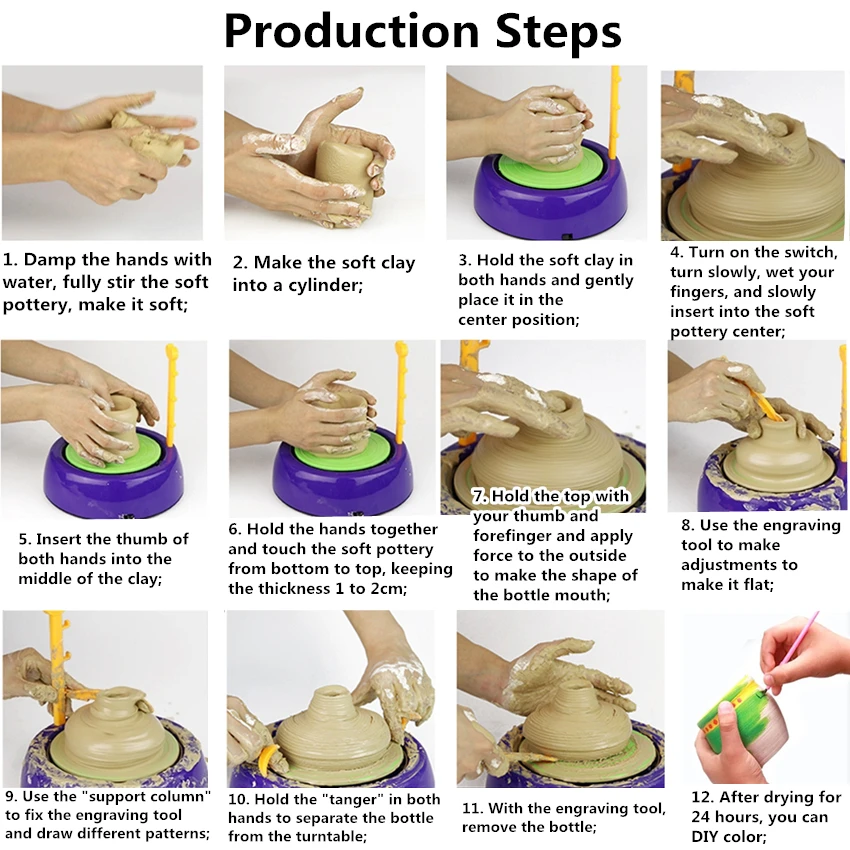 Production Steps

1. Damp the hands with water, fully stir the soft pottery, make it soft;

2. Make the soft clay into a cylinder;

3. Hold the soft clay in both hands and gently place it in the center position;

4. Turn on the switch, turn slowly, wet your fingers, and slowly insert into the soft pottery center;

5. Insert the thumb of both hands into the middle of the clay;

6. Hold the hands together and touch the soft pottery from bottom to top, keeping the thickness 1 to 2cm;

7. Hold the top with your thumb and forefinger and apply force to the outside to make the shape of the bottle mouth;

8. Use the engraving tool to make adjustments to make it flat;

9. Use the "support column" to fix the engraving tool and draw different patterns;

10. Hold the "tanger" in both hands to separate the bottle from the turntable;

11. With the engraving tool, remove the bottle;

12. After drying for 24 hours, you can DIY color;