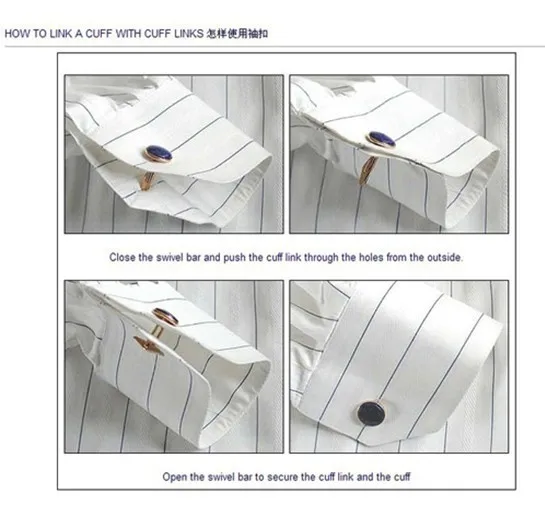 HOW TO LINK A CUFF WITH CUFF LINKS 怎样使用袖扣

Close the swivel bar and push the cuff link through the holes from the outside.

Open the swivel bar to secure the cuff link and the cuff