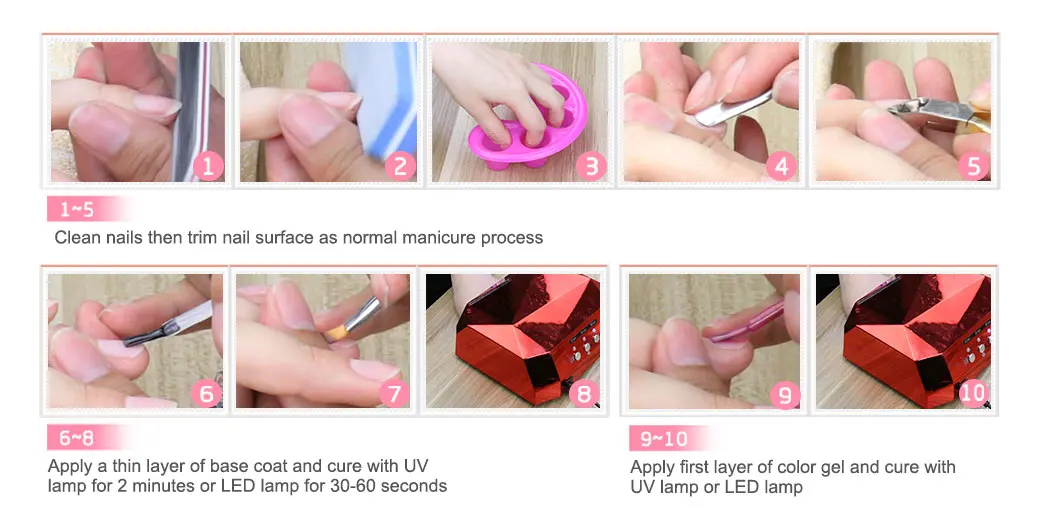 1
2
3
4
5
1~5
Clean nails then trim nail surface as normal manicure process

6
7
8
6~8
Apply a thin layer of base coat and cure with UV lamp for 2 minutes or LED lamp for 30-60 seconds

9
10
9~10
Apply first layer of color gel and cure with UV lamp or LED lamp