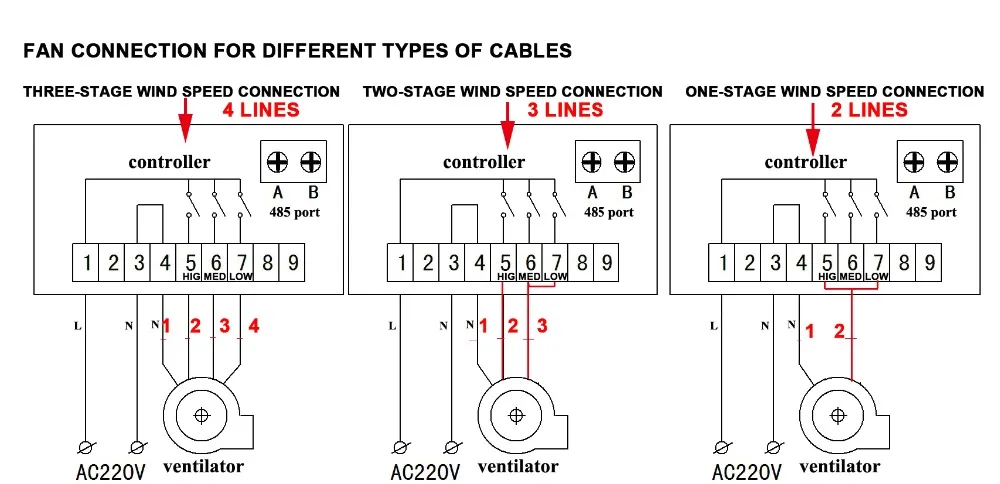 FAN CONNECTION FOR DIFFERENT TYPES OF CABLES

THREE-STAGE WIND SPEED CONNECTION
4 LINES
controller
A B
485 port
1 2 3 4 5 6 7 8 9
HIG MED LOW
L N N 1 2 3 4
AC220V ventilator

TWO-STAGE WIND SPEED CONNECTION
3 LINES
controller
A B
485 port
1 2 3 4 5 6 7 8 9
HIG MED LOW
L N N 1 2 3
AC220V ventilator

ONE-STAGE WIND SPEED CONNECTION
2 LINES
controller
A B
485 port
1 2 3 4 5 6 7 8 9
HIG MED LOW
L N N 1 2
AC220V ventilator