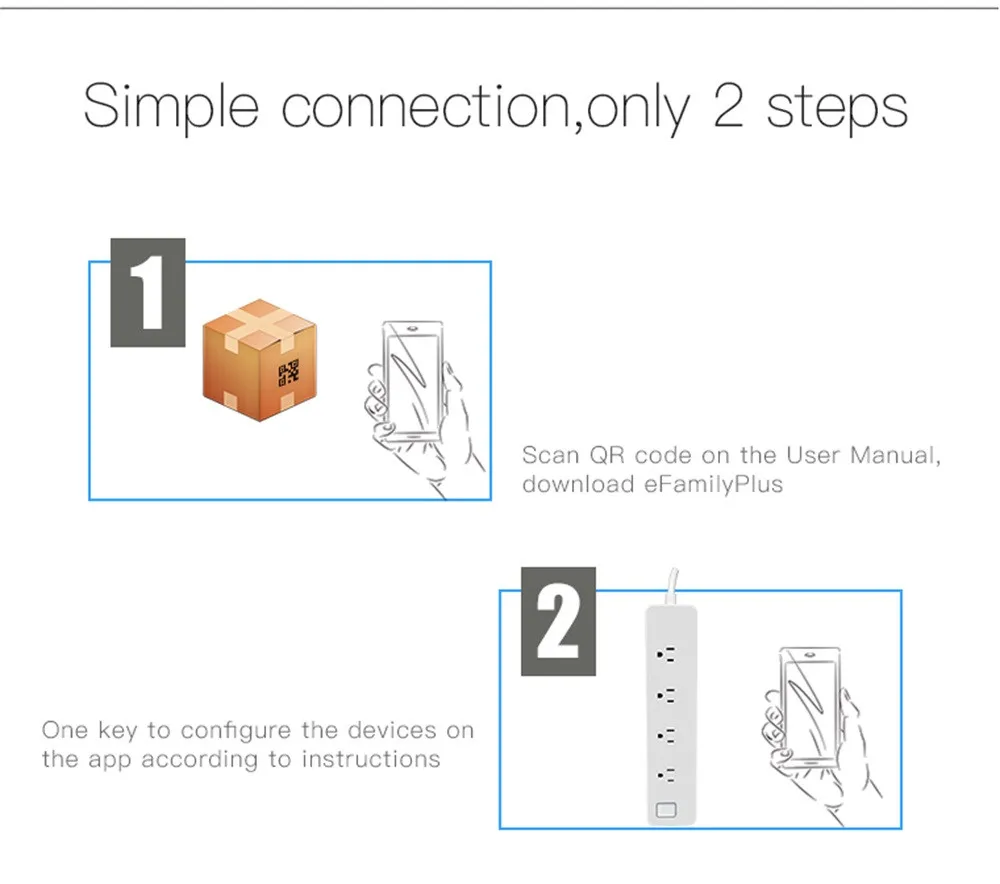 Simple connection,only 2 steps

1

Scan QR code on the User Manual, download eFamilyPlus

2

One key to configure the devices on the app according to instructions