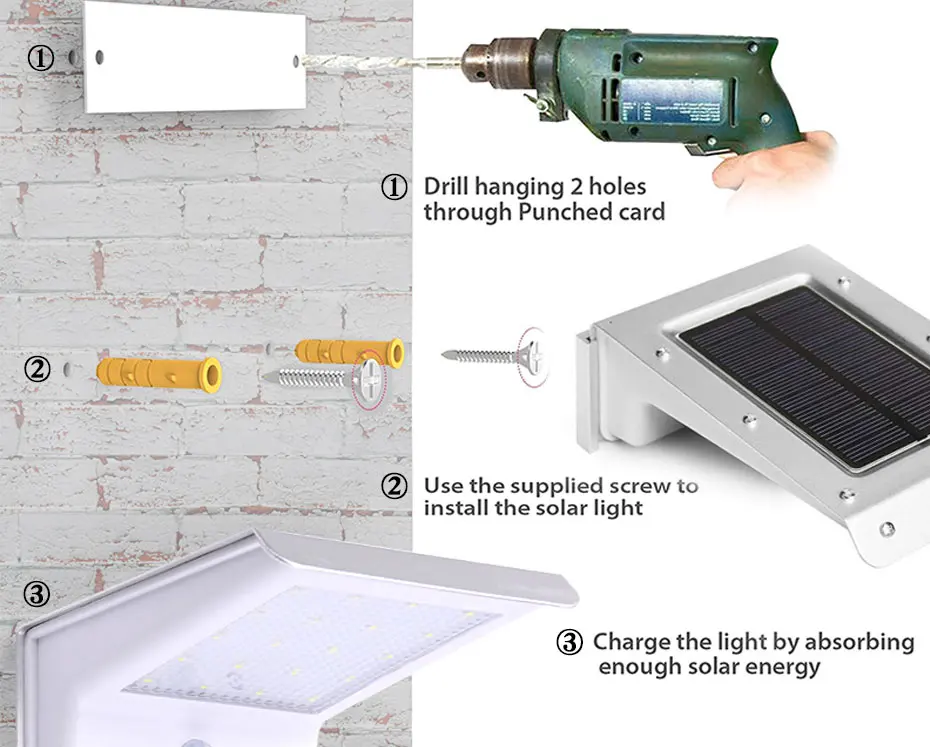 ①

① Drill hanging 2 holes through Punched card

②

② Use the supplied screw to install the solar light

③

③ Charge the light by absorbing enough solar energy