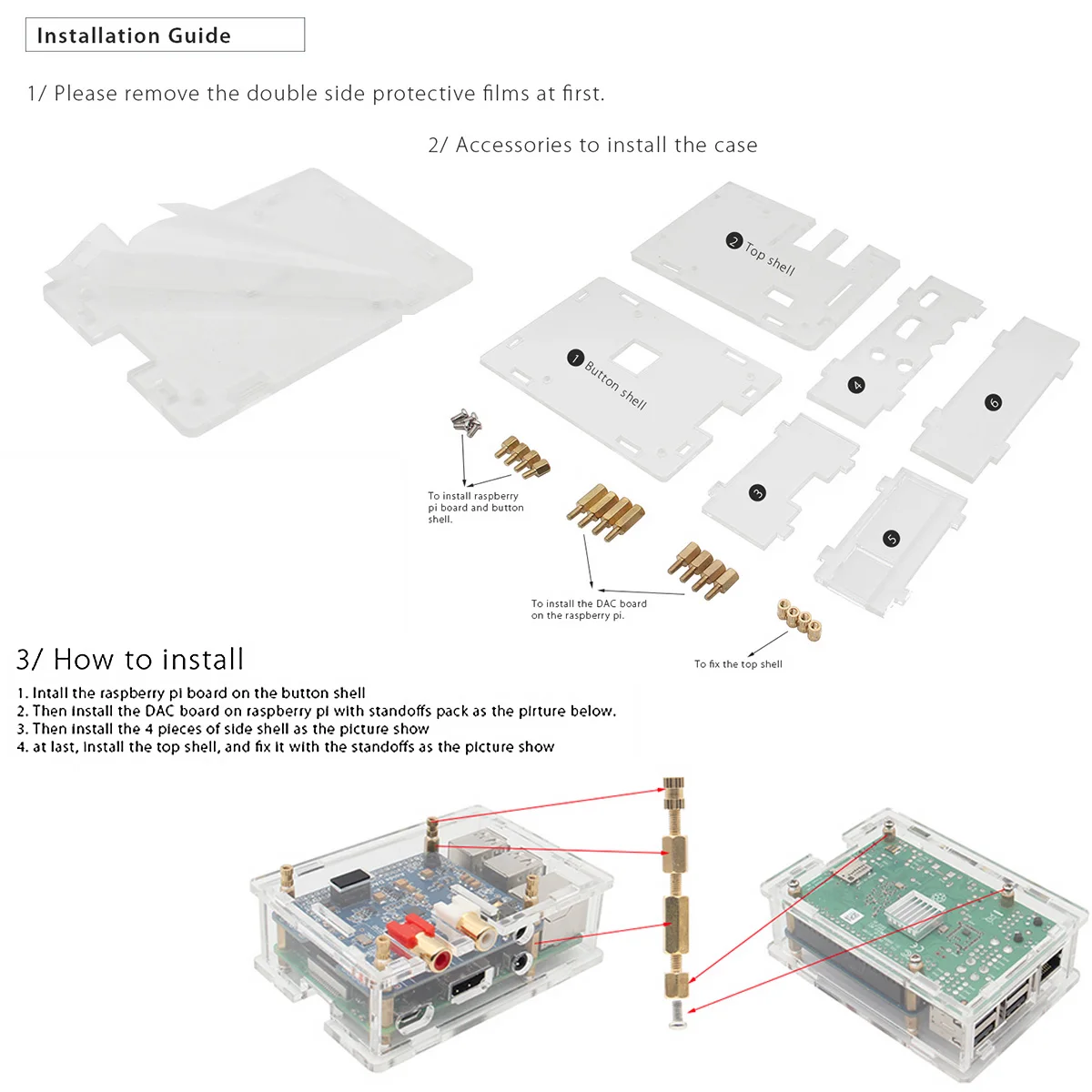 Installation Guide

1/ Please remove the double side protective films at first.

2/ Accessories to install the case

2 Top shell

1 Button shell

4

6

3

5

To install raspberry pi board and button shell.

To install the DAC board on the raspberry pi.

To fix the top shell

3/ How to install

1. Intall the raspberry pi board on the button shell
2. Then install the DAC board on raspberry pi with standoffs pack as the pirture below.
3. Then install the 4 pieces of side shell as the picture show
4. at last, install the top shell, and fix it with the standoffs as the picture show