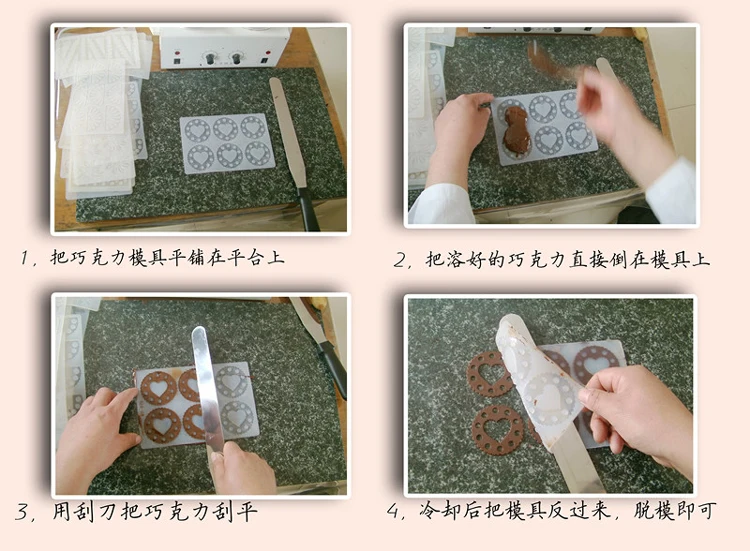 1，把巧克力模具平铺在平台上

2，把溶好的巧克力直接倒在模具上

3，用刮刀把巧克力刮平

4，冷却后把模具反过来，脱模即可