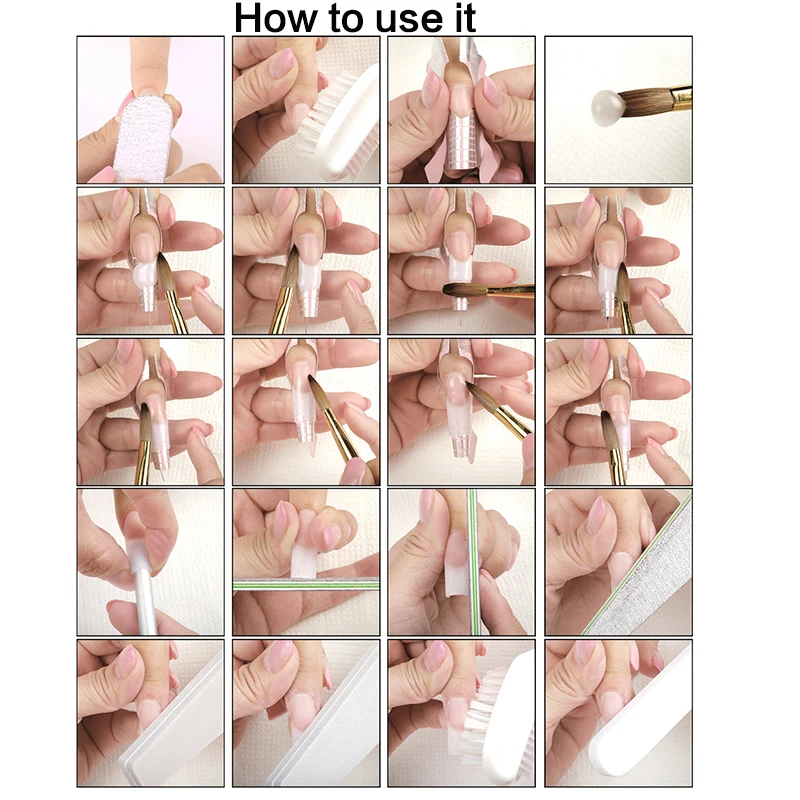 How to use it