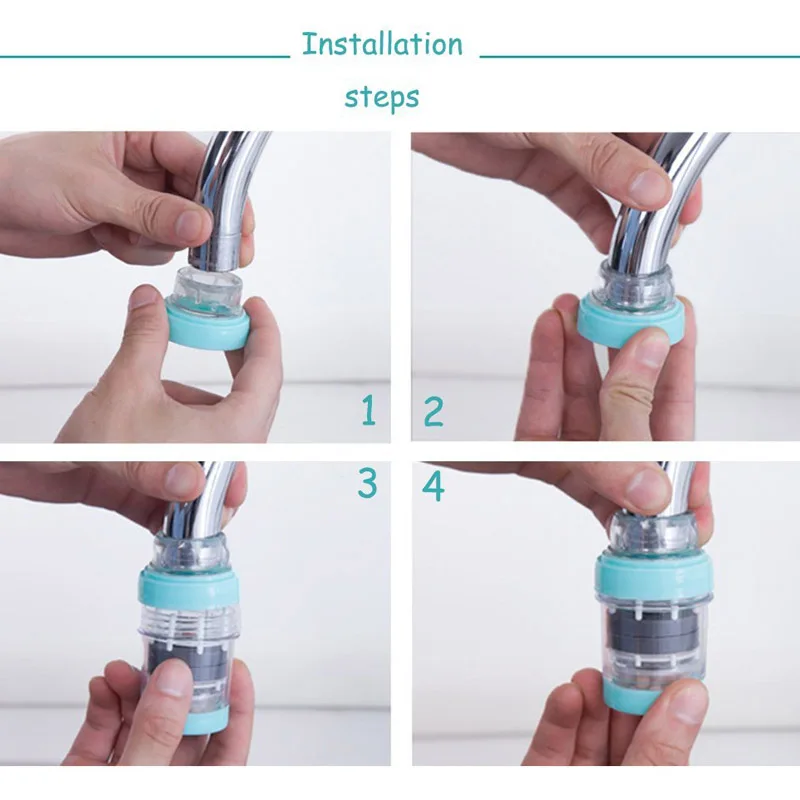 Installation
steps

1

2

3

4