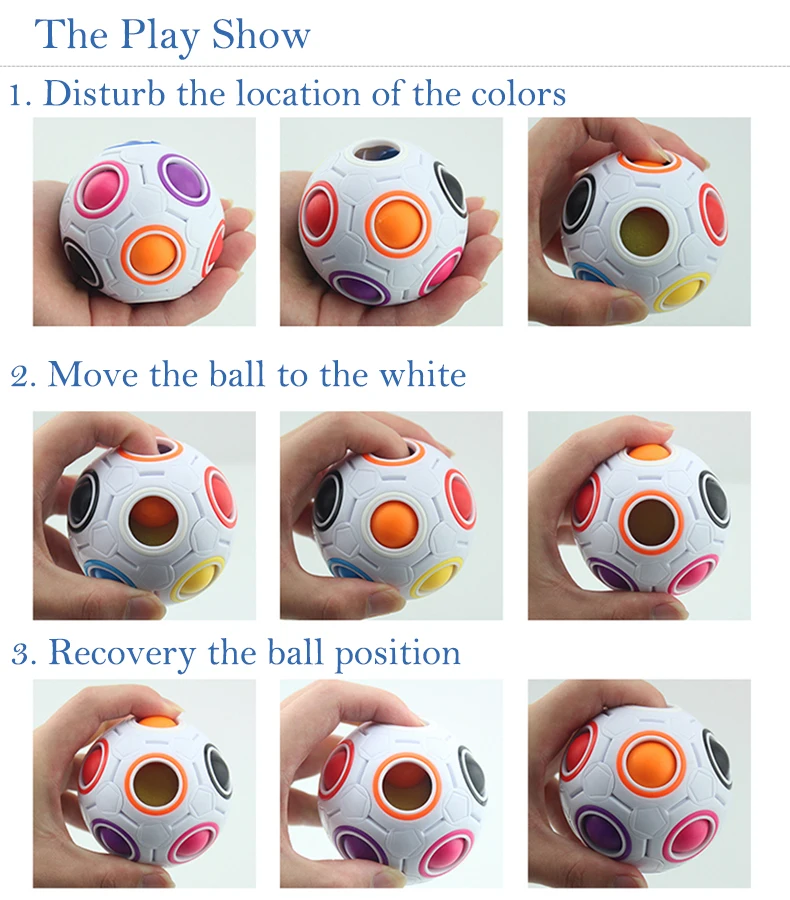 The Play Show

1. Disturb the location of the colors

2. Move the ball to the white

3. Recovery the ball position