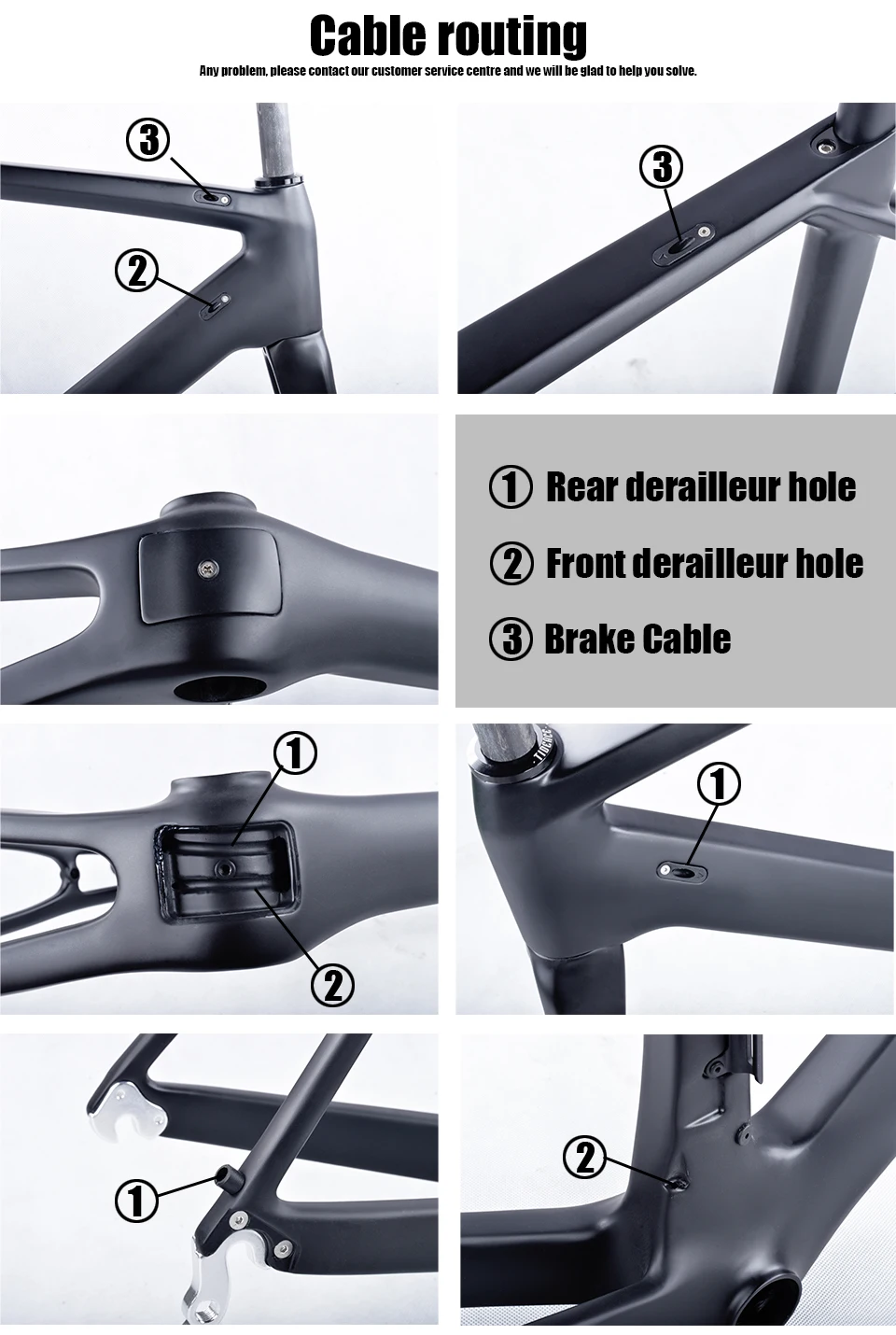 Cable routing

Any problem, please contact our customer service centre and we will be glad to help you solve.

③

②

③

① Rear derailleur hole

② Front derailleur hole

③ Brake Cable

①

②

①

①

②