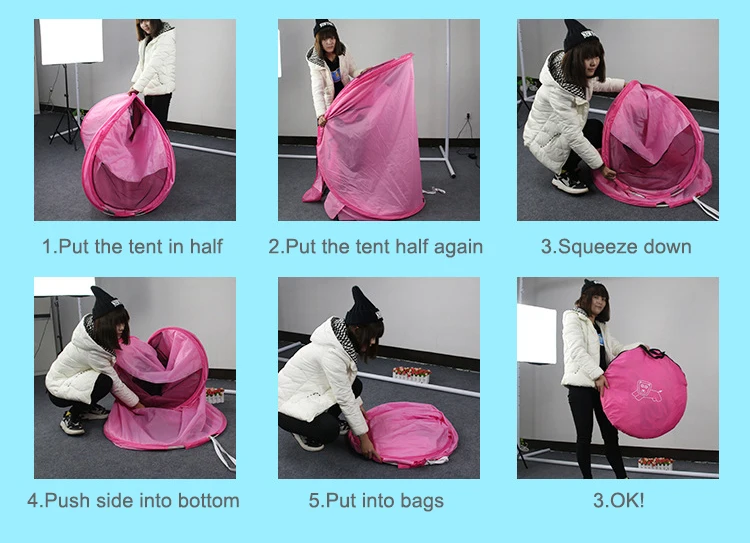 1.Put the tent in half

2.Put the tent half again

3.Squeeze down

4.Push side into bottom

5.Put into bags

3.OK!