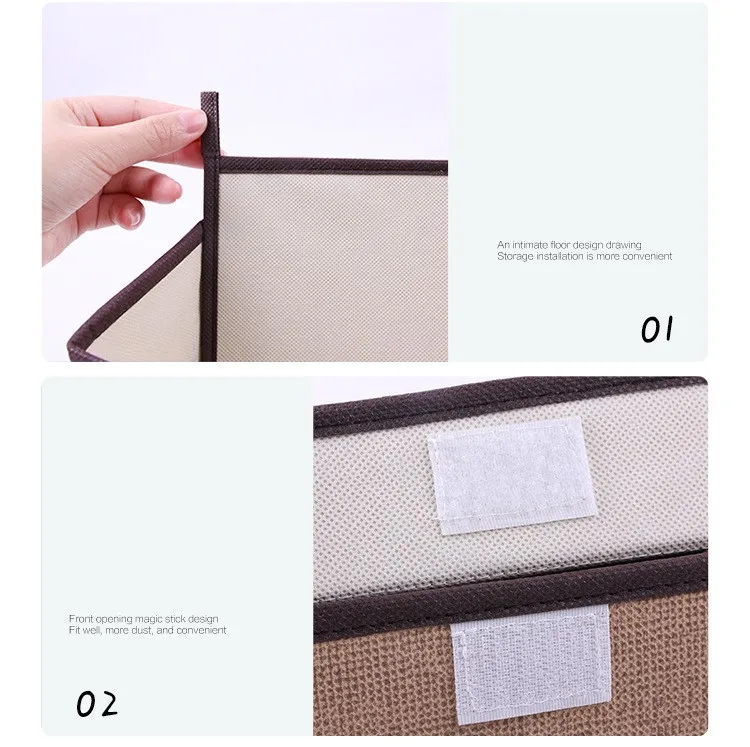 An intimate floor design drawing
Storage installation is more convenient

01

Front opening magic stick design
Fit well, more dust, and convenient

02