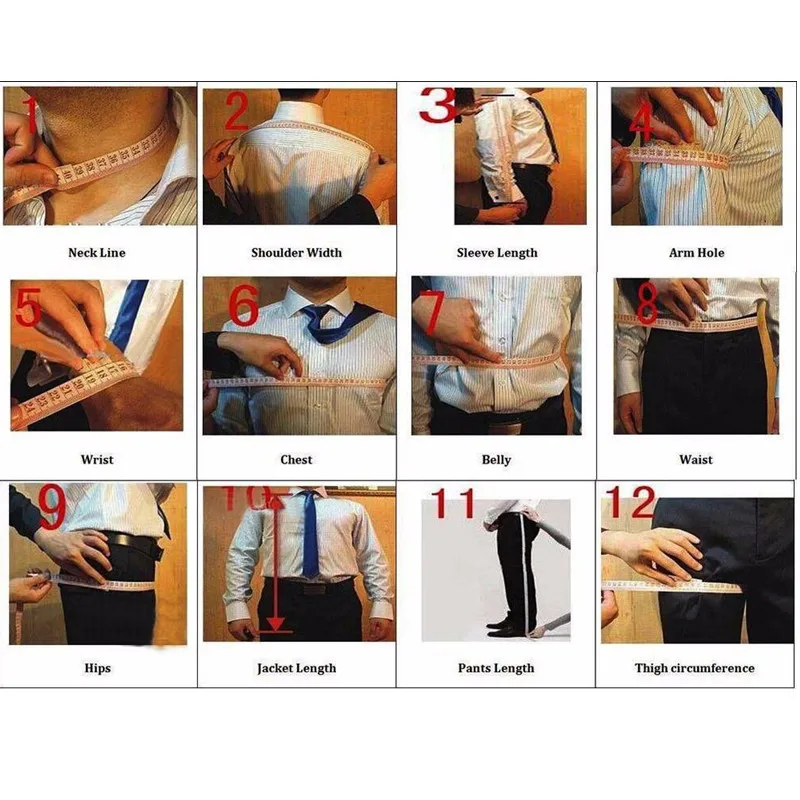 1
Neck Line

2
Shoulder Width

3
Sleeve Length

4
Arm Hole

5
Wrist

6
Chest

7
Belly

8
Waist

9
Hips

10
Jacket Length

11
Pants Length

12
Thigh circumference