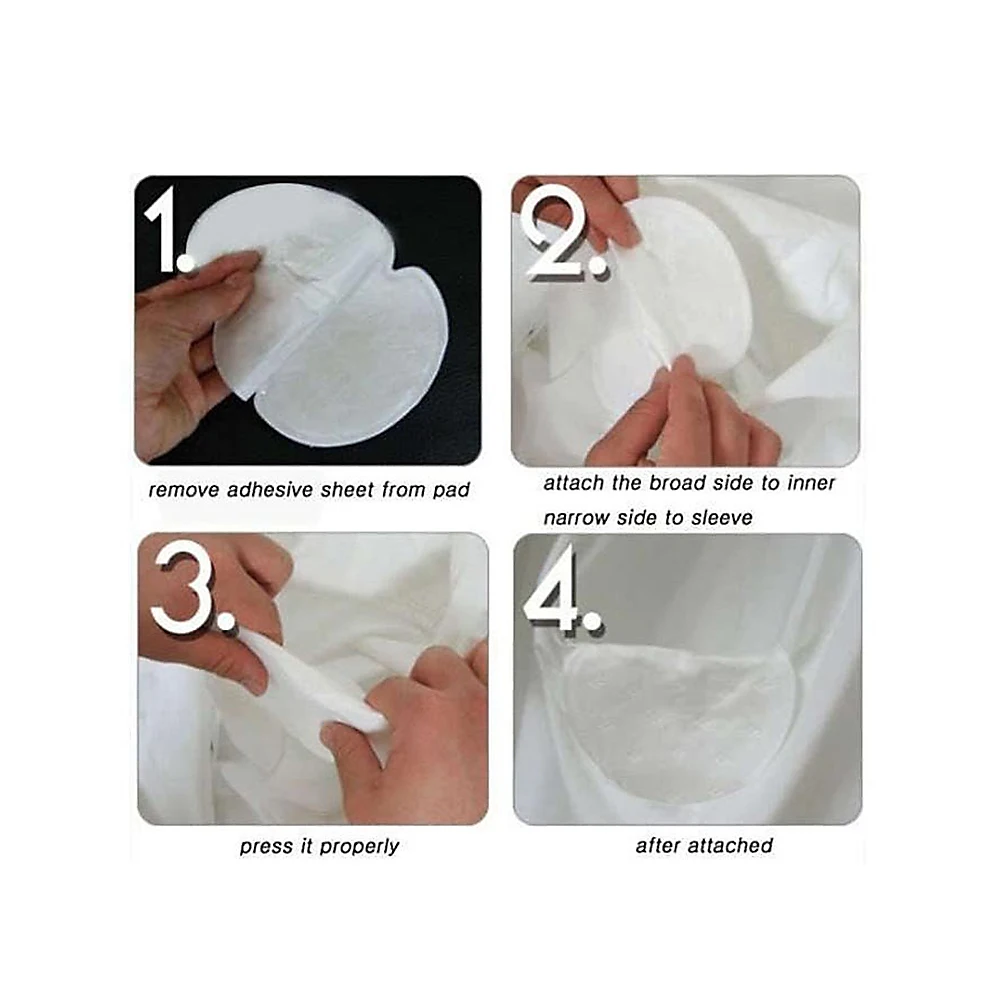 1.

remove adhesive sheet from pad

2.

attach the broad side to inner narrow side to sleeve

3.

press it properly

4.

after attached